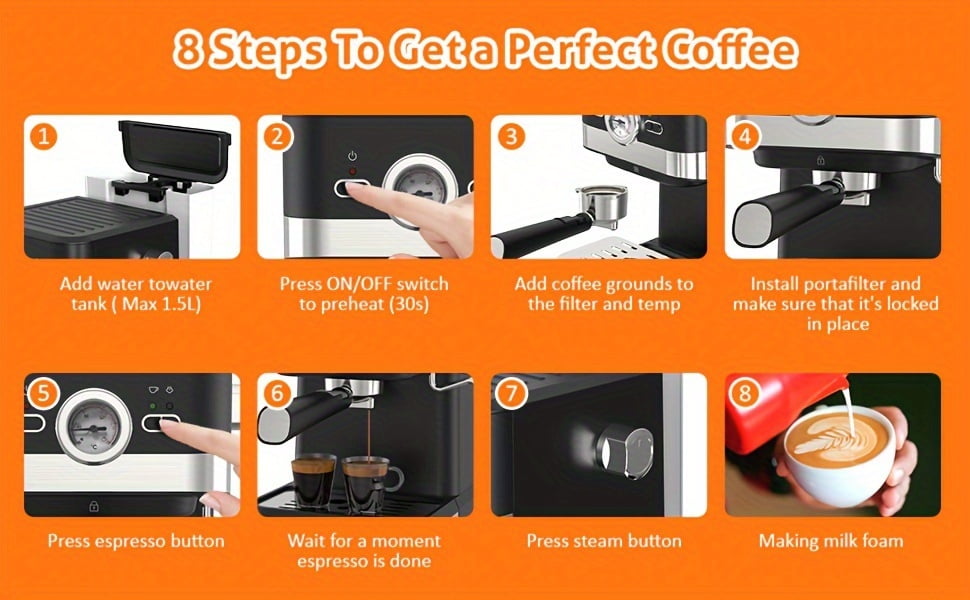 8 Steps To Get a Perfect Coffee

1

Add water towater tank ( Max 1.5L)

2

Press ON/OFF switch to preheat (30s)

3

Add coffee grounds to the filter and temp

4

Install portafilter and make sure that it's locked in place

5

Press espresso button

6

Wait for a moment espresso is done

7

Press steam button

8

Making milk foam