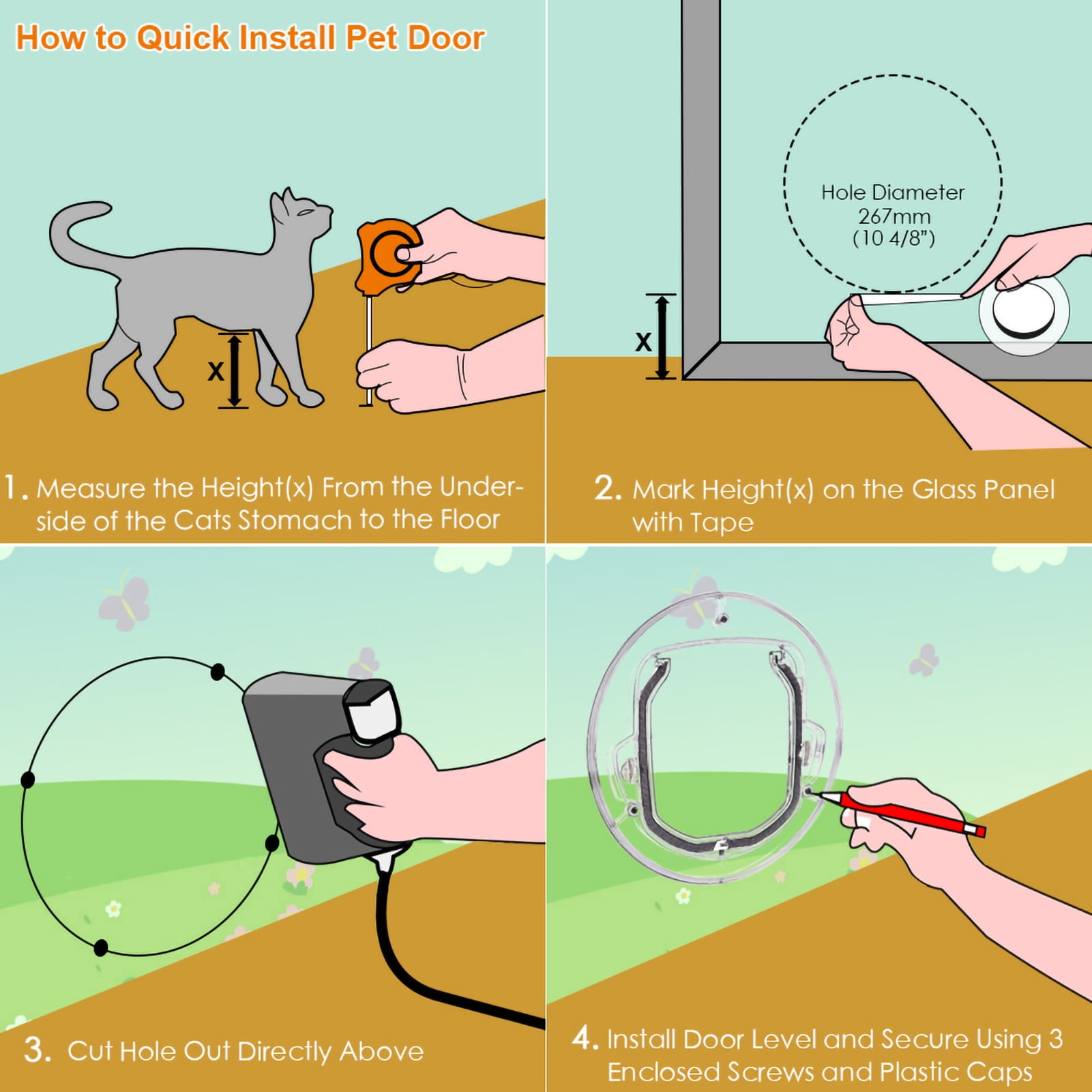 How to Quick Install Pet Door

x

1. Measure the Height(x) From the Underside of the Cats Stomach to the Floor

Hole Diameter
267mm
(10 4/8")

x

2. Mark Height(x) on the Glass Panel with Tape

3. Cut Hole Out Directly Above

4. Install Door Level and Secure Using 3 Enclosed Screws and Plastic Caps