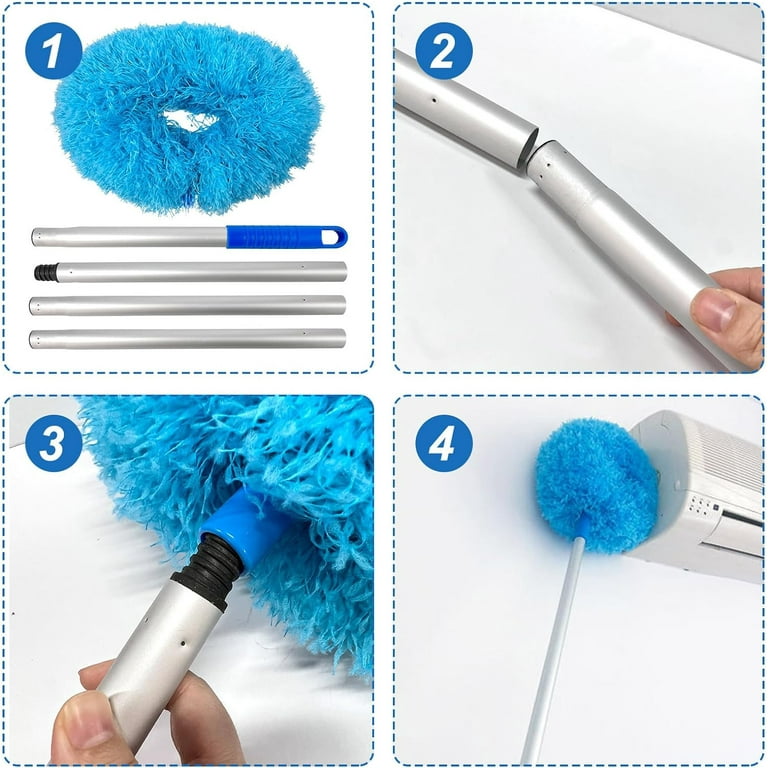 1

2

3

4