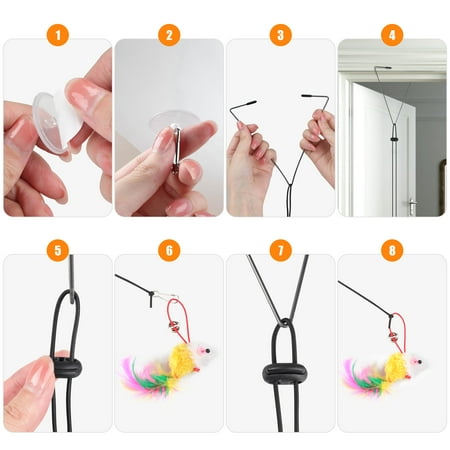 1
2
3
4
5
6
7
8