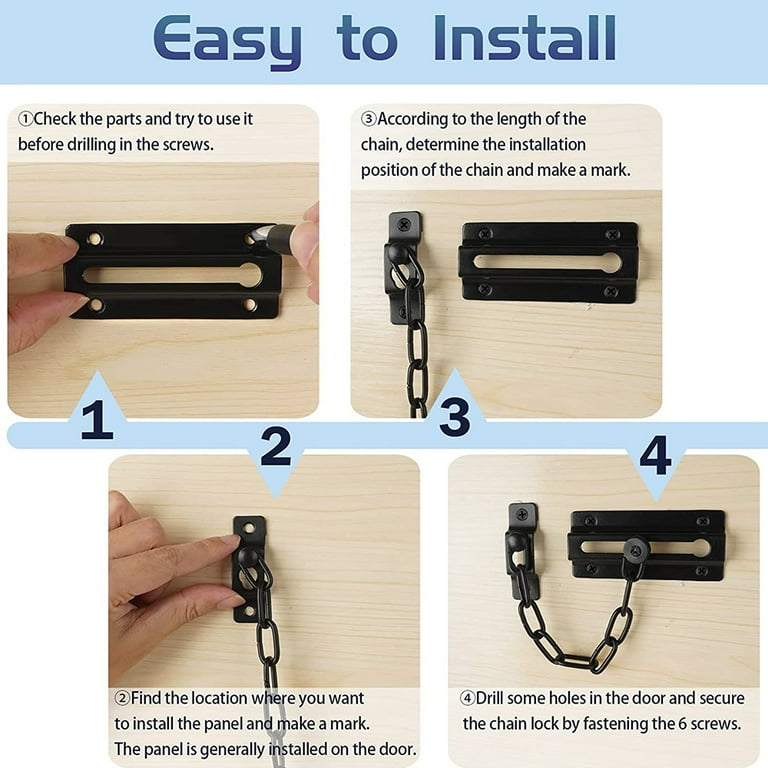 Easy to Install

①Check the parts and try to use it before drilling in the screws.

③According to the length of the chain, determine the installation position of the chain and make a mark.

1

3

2

4

②Find the location where you want to install the panel and make a mark. The panel is generally installed on the door.

④Drill some holes in the door and secure the chain lock by fastening the 6 screws.