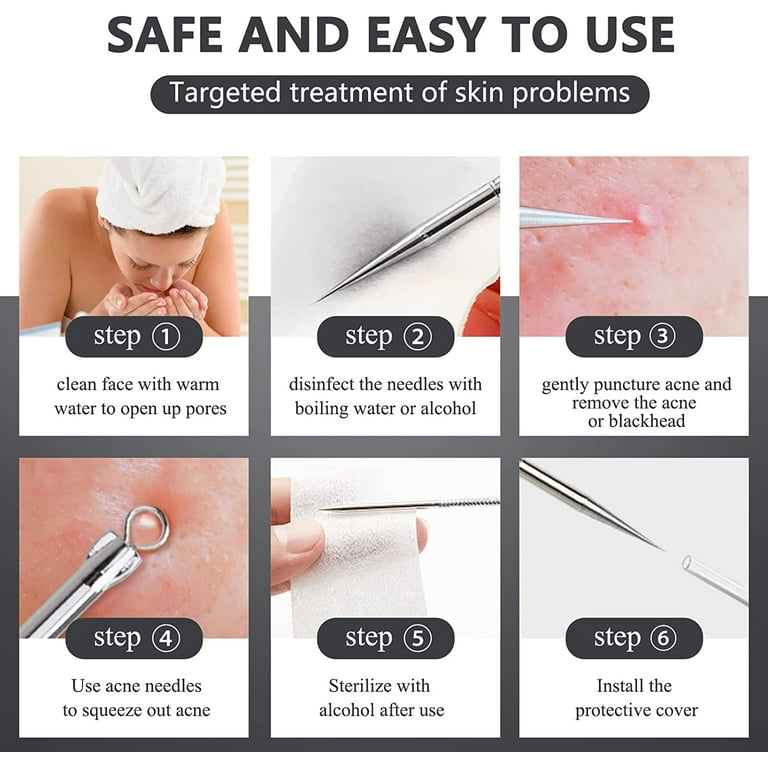 SAFE AND EASY TO USE

Targeted treatment of skin problems

step ①

clean face with warm water to open up pores

step ②

disinfect the needles with boiling water or alcohol

step ③

gently puncture acne and remove the acne or blackhead

step ④

Use acne needles to squeeze out acne

step ⑤

Sterilize with alcohol after use

step ⑥

Install the protective cover