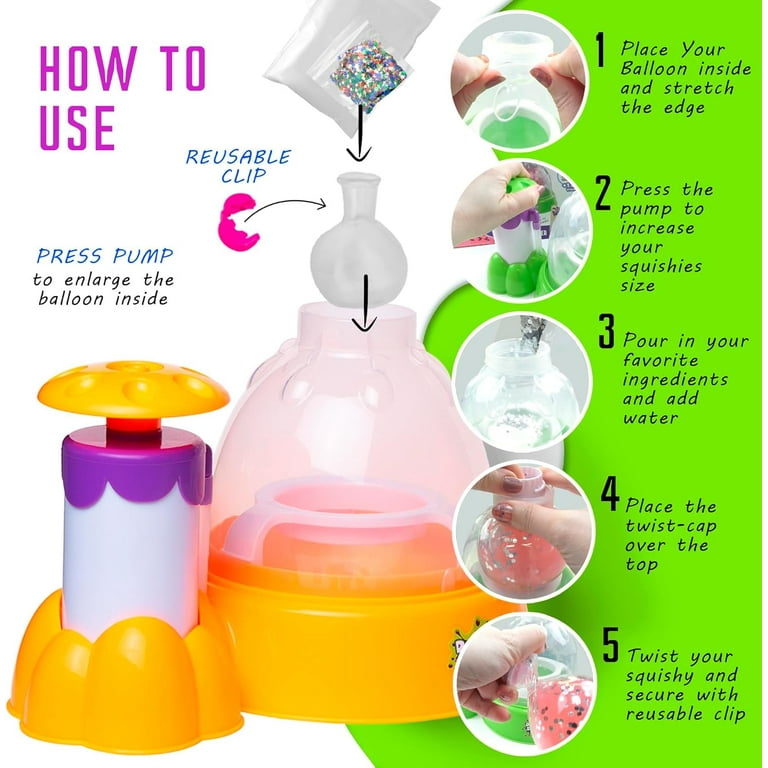 HOW TO USE

REUSABLE CLIP

PRESS PUMP to enlarge the balloon inside

1 Place Your Balloon inside and stretch the edge

2 Press the pump to increase your squishies size

3 Pour in your favorite ingredients and add water

4 Place the twist-cap over the top

5 Twist your squishy and secure with reusable clip