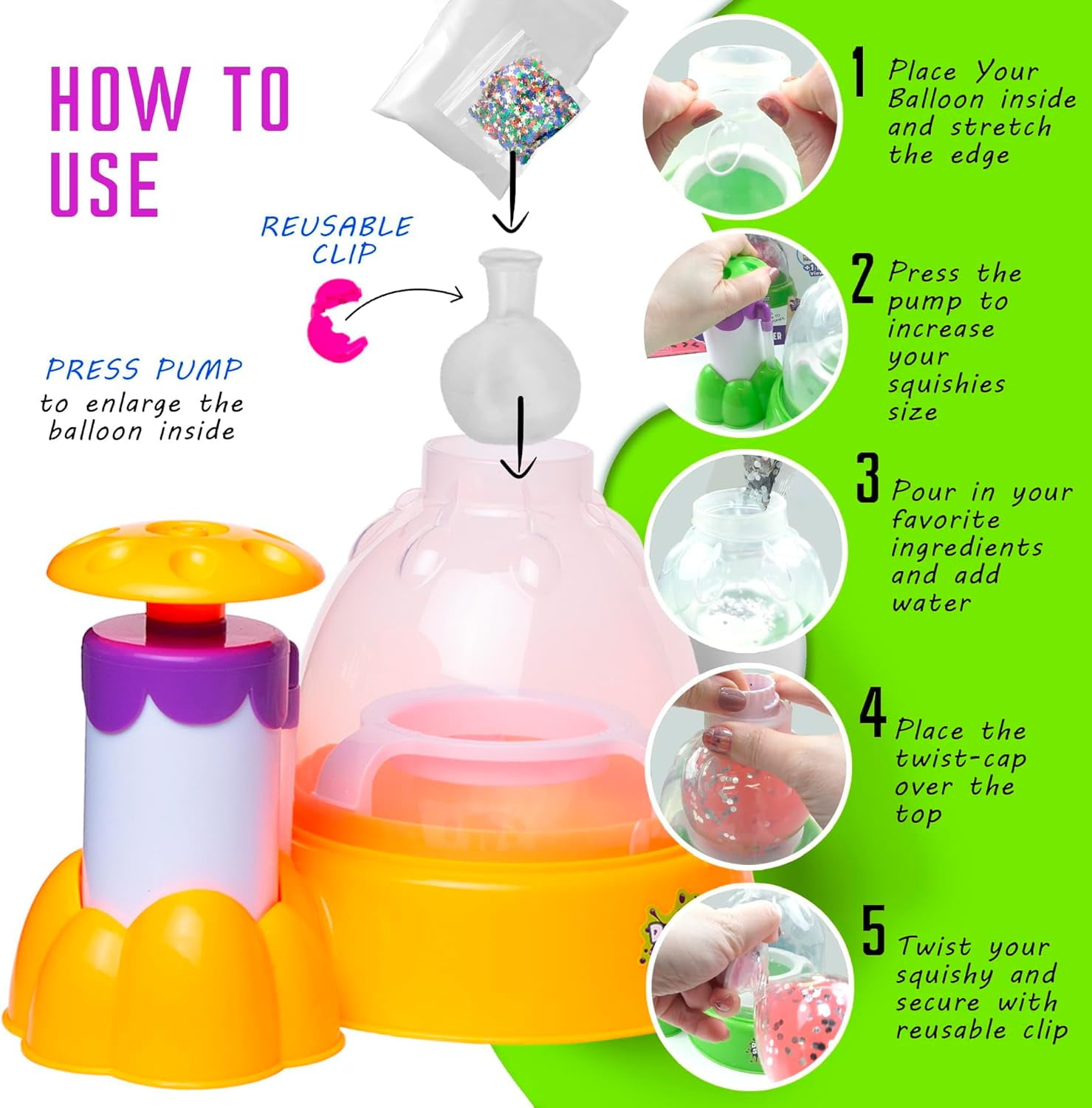 HOW TO USE

REUSABLE CLIP

PRESS PUMP to enlarge the balloon inside

1 Place Your Balloon inside and stretch the edge

2 Press the pump to increase your squishies size

3 Pour in your favorite ingredients and add water

4 Place the twist-cap over the top

5 Twist your squishy and secure with reusable clip