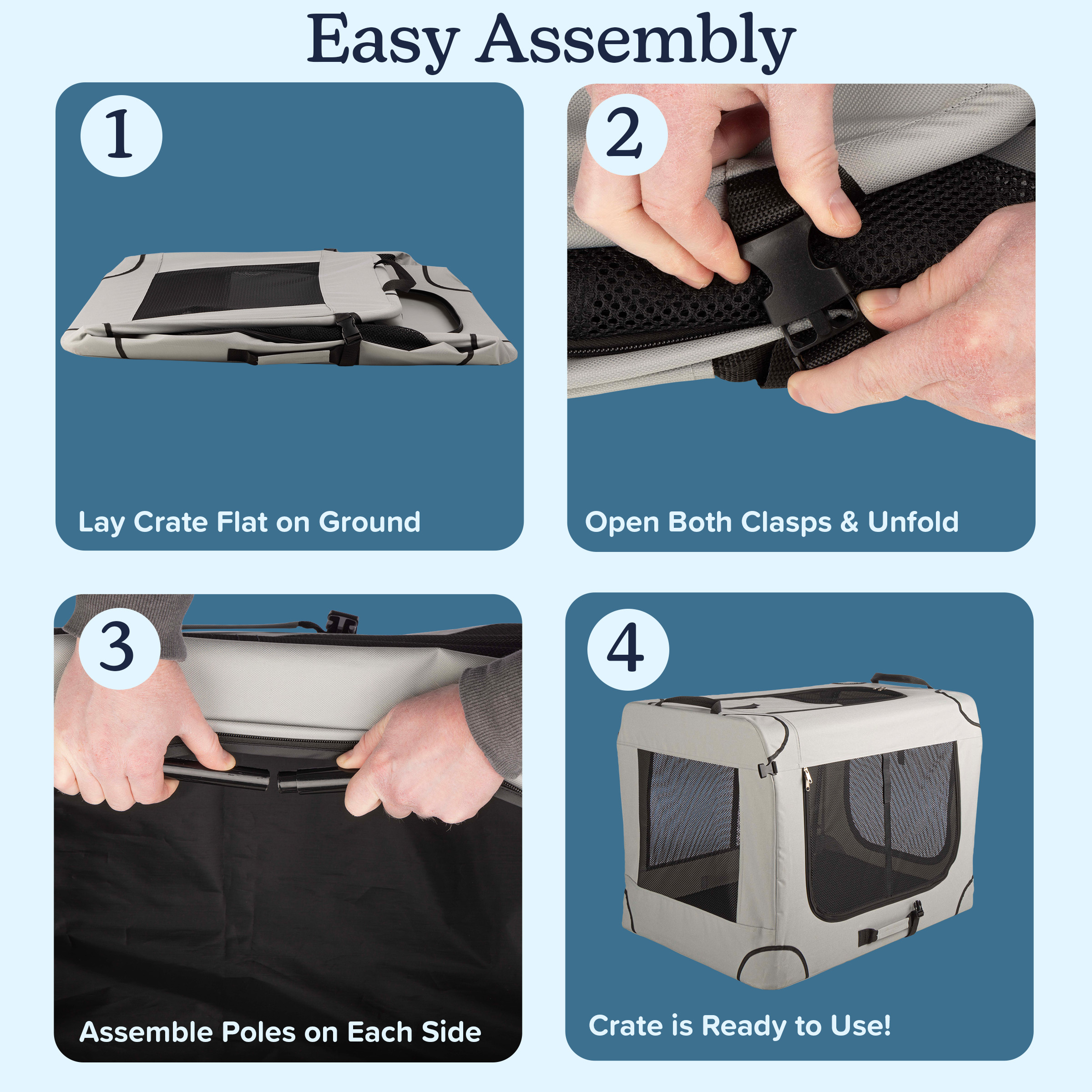 Easy Assembly

1

Lay Crate Flat on Ground

2

Open Both Clasps & Unfold

3

Assemble Poles on Each Side

4

Crate is Ready to Use!