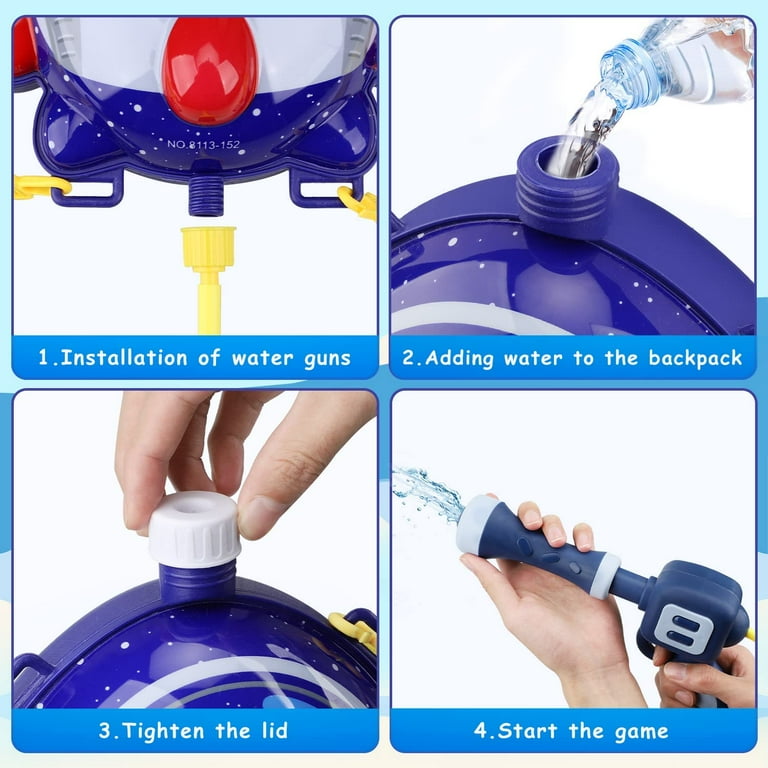 NO.8113-152

1.Installation of water guns

2.Adding water to the backpack

3.Tighten the lid

4.Start the game