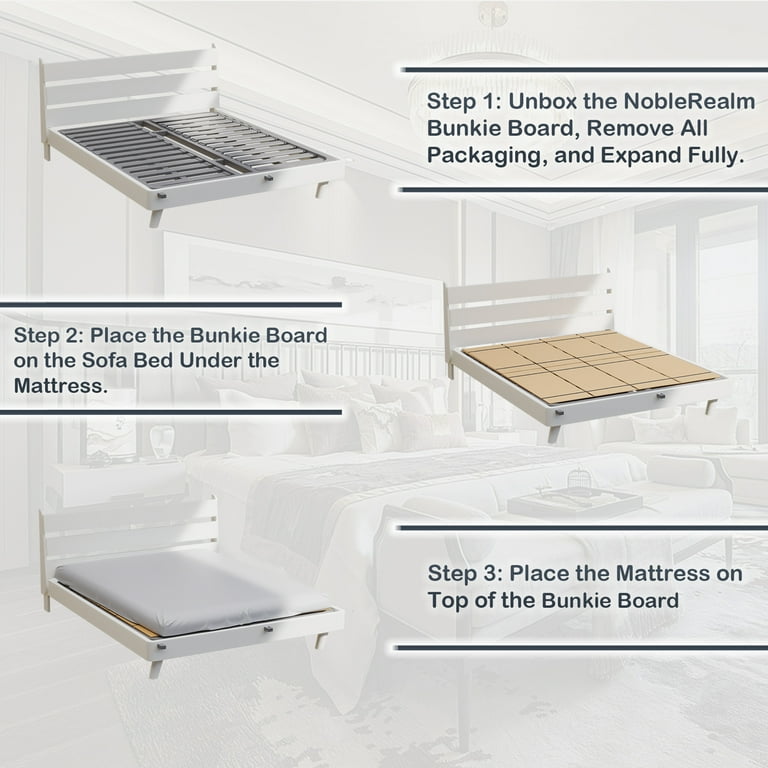 Step 1: Unbox the NobleRealm Bunkie Board, Remove All Packaging, and Expand Fully.

Step 2: Place the Bunkie Board on the Sofa Bed Under the Mattress.

Step 3: Place the Mattress on Top of the Bunkie Board