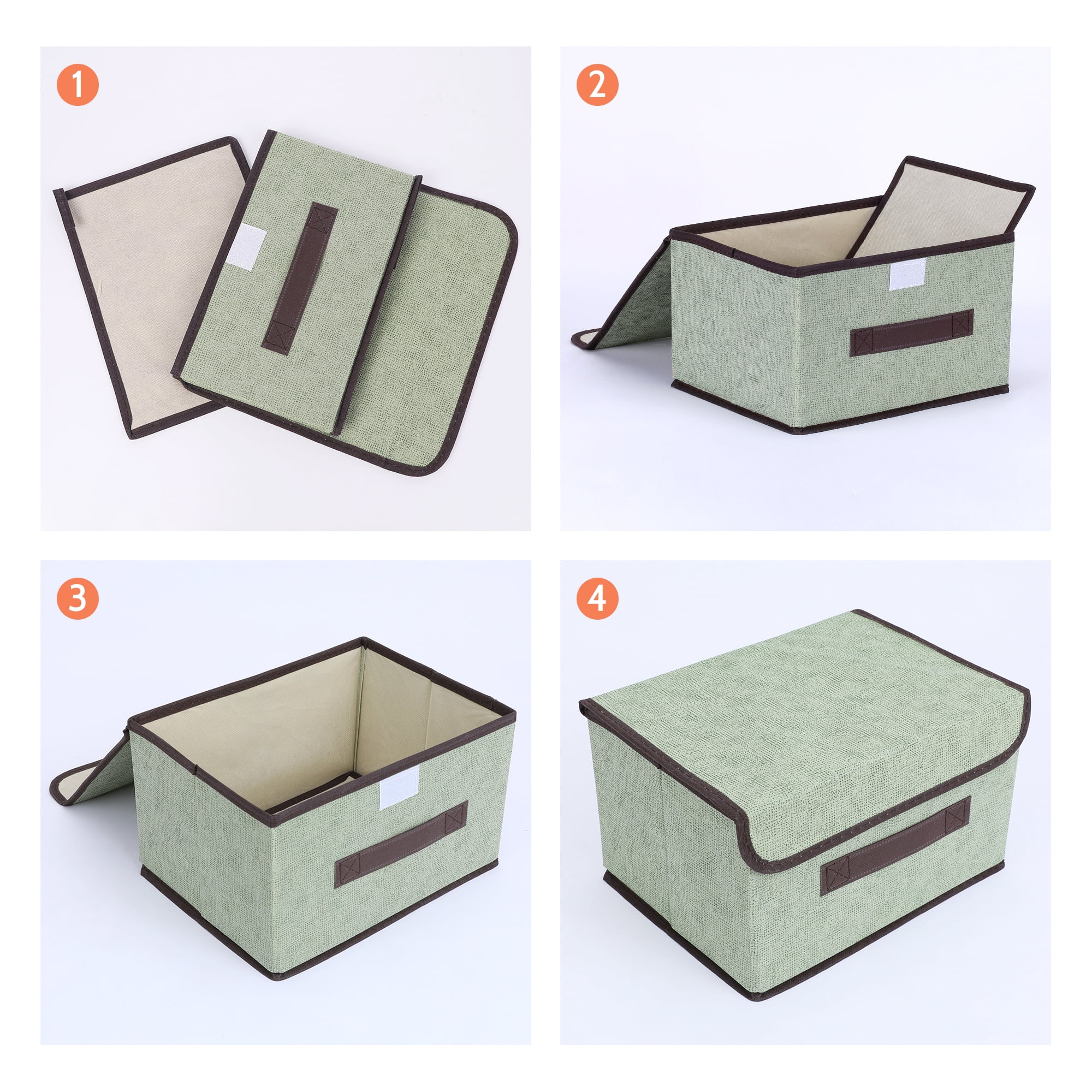 1

2

3

4