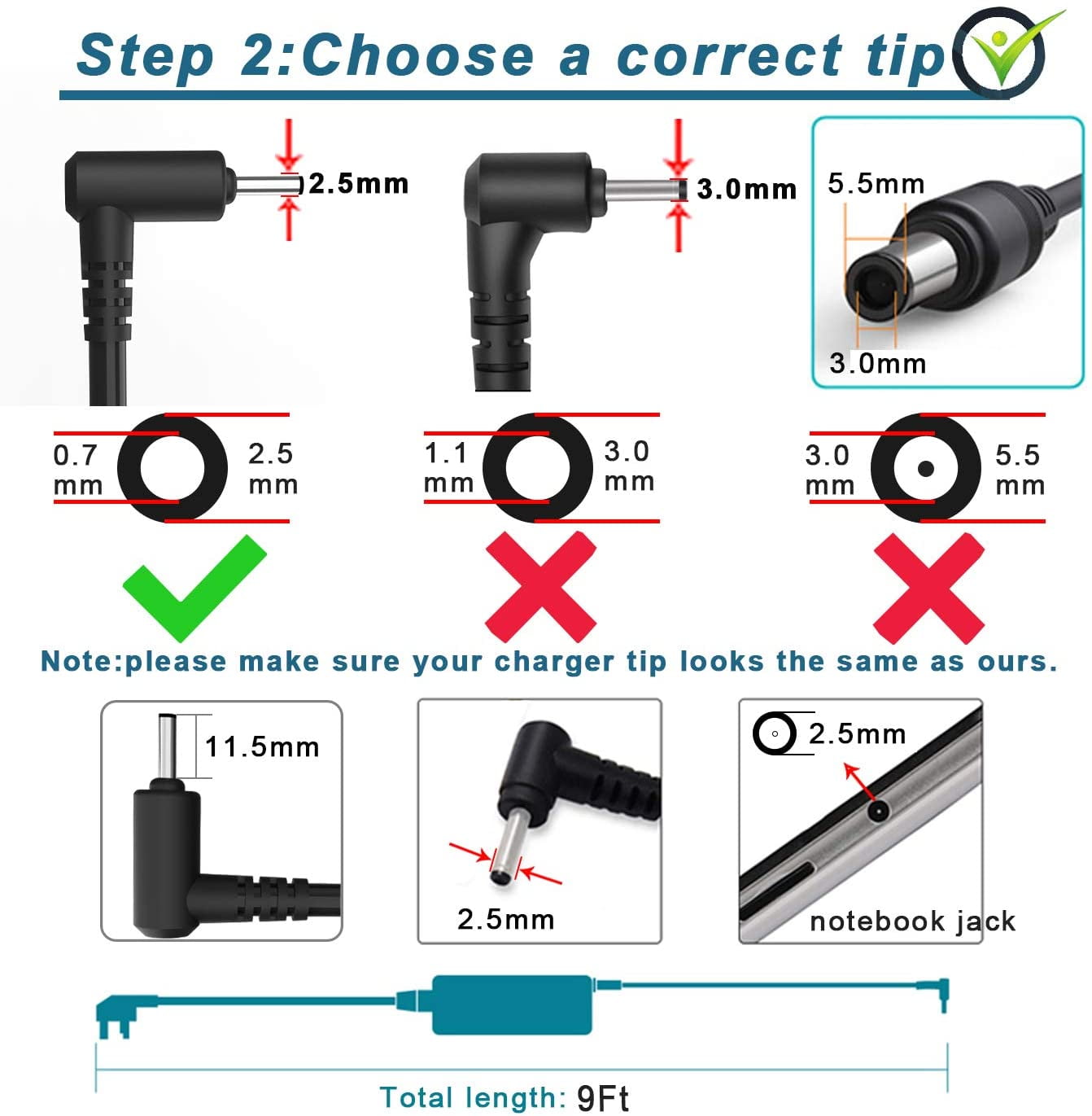 Step 2:Choose a correct tip

2.5mm

3.0mm

5.5mm

3.0mm

0.7 mm

2.5 mm

1.1 mm

3.0 mm

3.0 mm

5.5 mm

Note:please make sure your charger tip looks the same as ours.

11.5mm

2.5mm

2.5mm

notebook jack

Total length: 9Ft