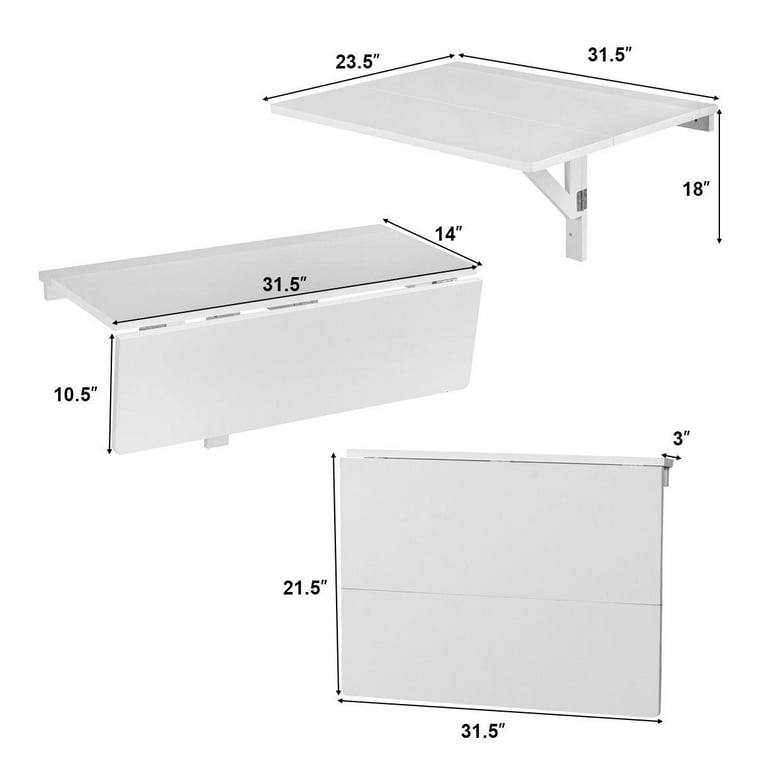 23.5″
31.5″
18″
14″
31.5″
10.5″
3″
21.5″
31.5″