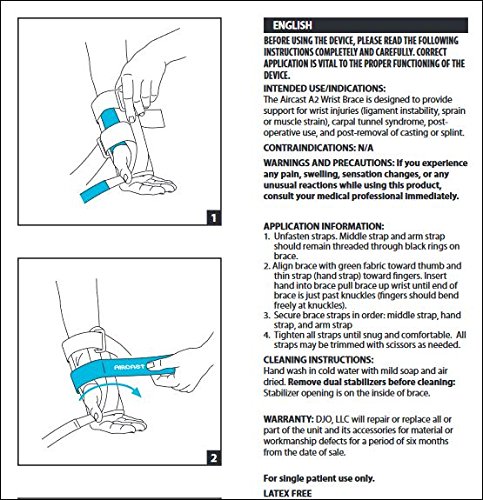 1

AIRCAST

2

ENGLISH

BEFORE USING THE DEVICE, PLEASE READ THE FOLLOWING INSTRUCTIONS COMPLETELY AND CAREFULLY. CORRECT APPLICATION IS VITAL TO THE PROPER FUNCTIONING OF THE DEVICE.

INTENDED USE/INDICATIONS:
The Aircast A2 Wrist Brace is designed to provide support for wrist injuries (ligament instability, sprain or muscle strain), carpal tunnel syndrome, post-operative use, and post-removal of casting or splint.

CONTRAINDICATIONS: N/A

WARNINGS AND PRECAUTIONS: If you experience any pain, swelling, sensation changes, or any unusual reactions while using this product, consult your medical professional immediately.

APPLICATION INFORMATION:
1. Unfasten straps. Middle strap and arm strap should remain threaded through black rings on brace.
2. Align brace with green fabric toward thumb and thin strap (hand strap) toward fingers. Insert hand into brace pull brace up wrist until end of brace is just past knuckles (fingers should bend freely at knuckles).
3. Secure brace straps in order: middle strap, hand strap, and arm strap
4. Tighten all straps until snug and comfortable. All straps may be trimmed with scissors as needed.

CLEANING INSTRUCTIONS:
Hand wash in cold water with mild soap and air dried. Remove dual stabilizers before cleaning: Stabilizer opening is on the inside of brace.

WARRANTY: DJO, LLC will repair or replace all or part of the unit and its accessories for material or workmanship defects for a period of six months from the date of sale.

For single patient use only.

LATEX FREE