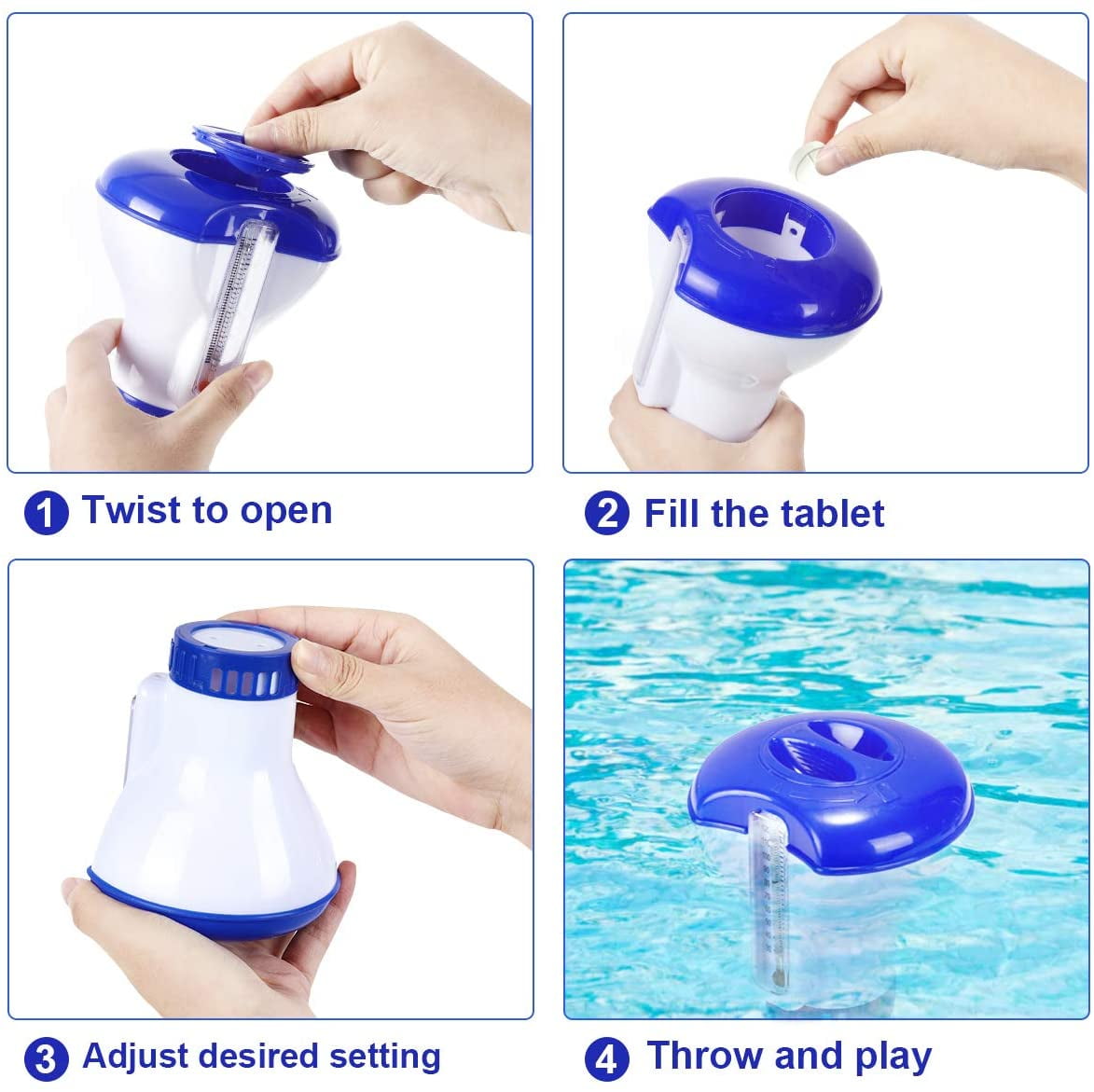 1 Twist to open

2 Fill the tablet

3 Adjust desired setting

4 Throw and play