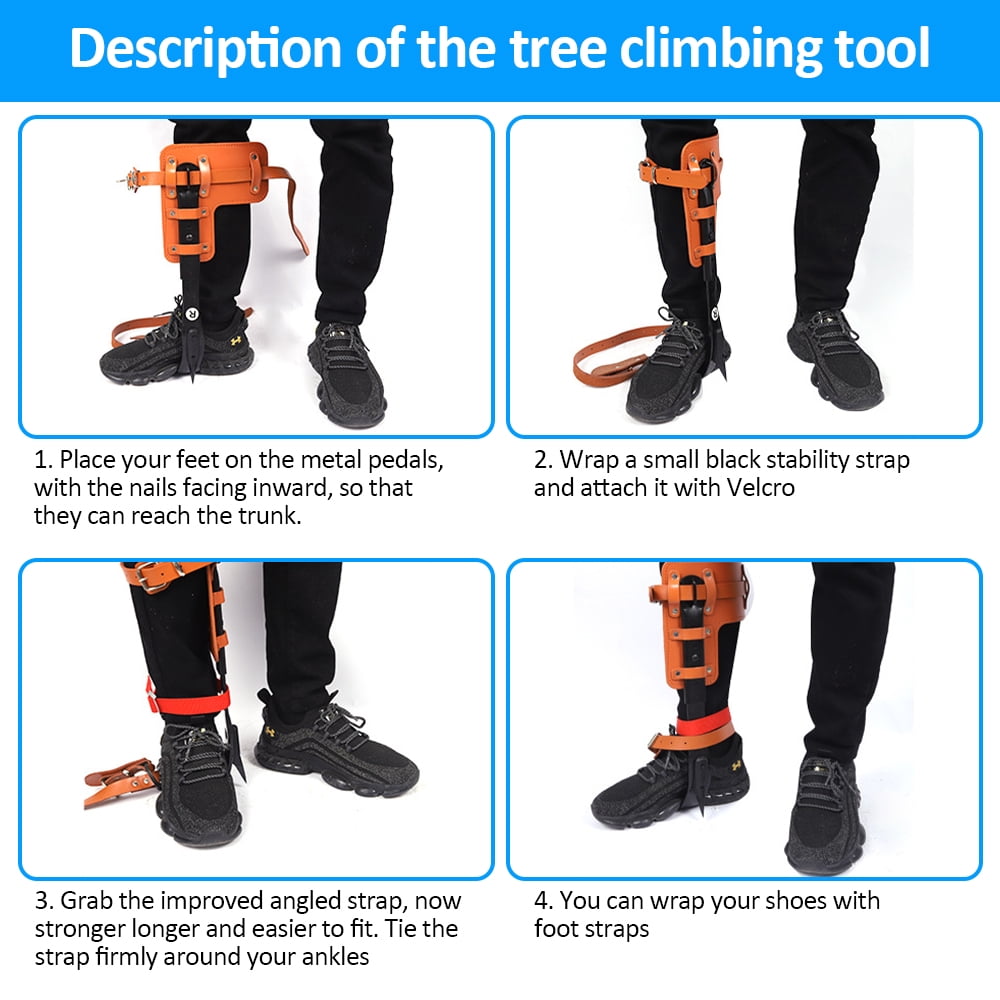 Description of the tree climbing tool

1. Place your feet on the metal pedals, with the nails facing inward, so that they can reach the trunk.

2. Wrap a small black stability strap and attach it with Velcro

3. Grab the improved angled strap, now stronger longer and easier to fit. Tie the strap firmly around your ankles

4. You can wrap your shoes with foot straps