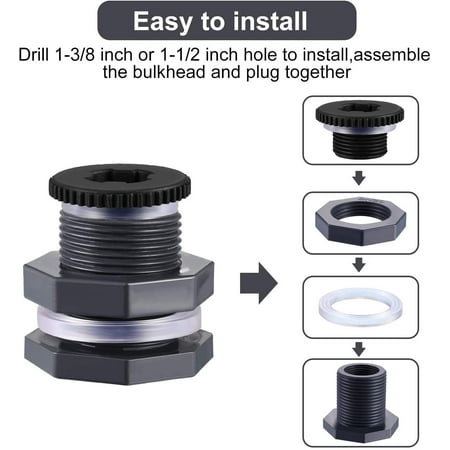 Easy to install

Drill 1-3/8 inch or 1-1/2 inch hole to install,assemble the bulkhead and plug together