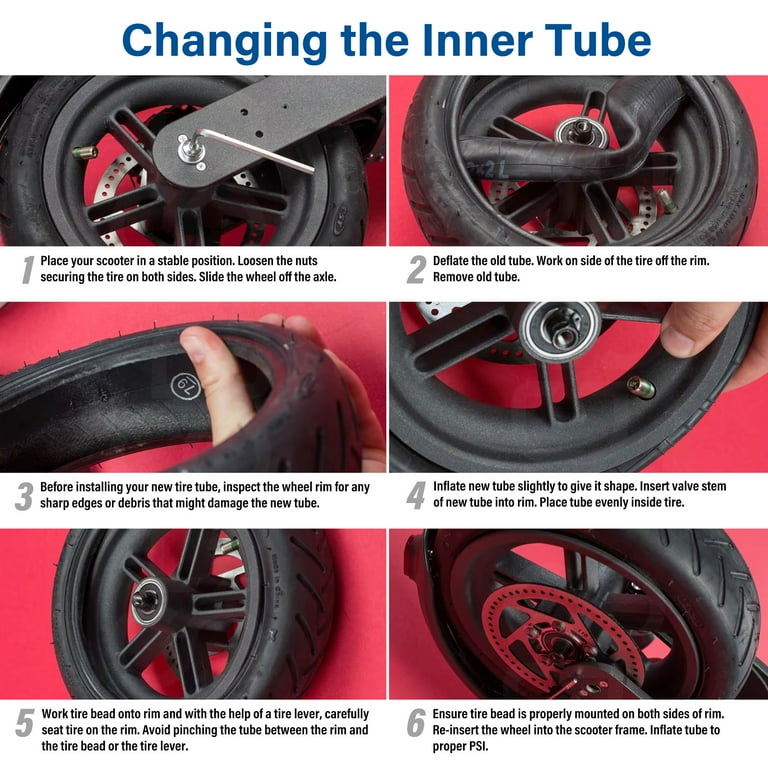 Changing the Inner Tube

1 Place your scooter in a stable position. Loosen the nuts securing the tire on both sides. Slide the wheel off the axle.

2 Deflate the old tube. Work on side of the tire off the rim. Remove old tube.

3 Before installing your new tire tube, inspect the wheel rim for any sharp edges or debris that might damage the new tube.

4 Inflate new tube slightly to give it shape. Insert valve stem of new tube into rim. Place tube evenly inside tire.

5 Work tire bead onto rim and with the help of a tire lever, carefully seat tire on the rim. Avoid pinching the tube between the rim and the tire bead or the tire lever.

6 Ensure tire bead is properly mounted on both sides of rim. Re-insert the wheel into the scooter frame. Inflate tube to proper PSI.