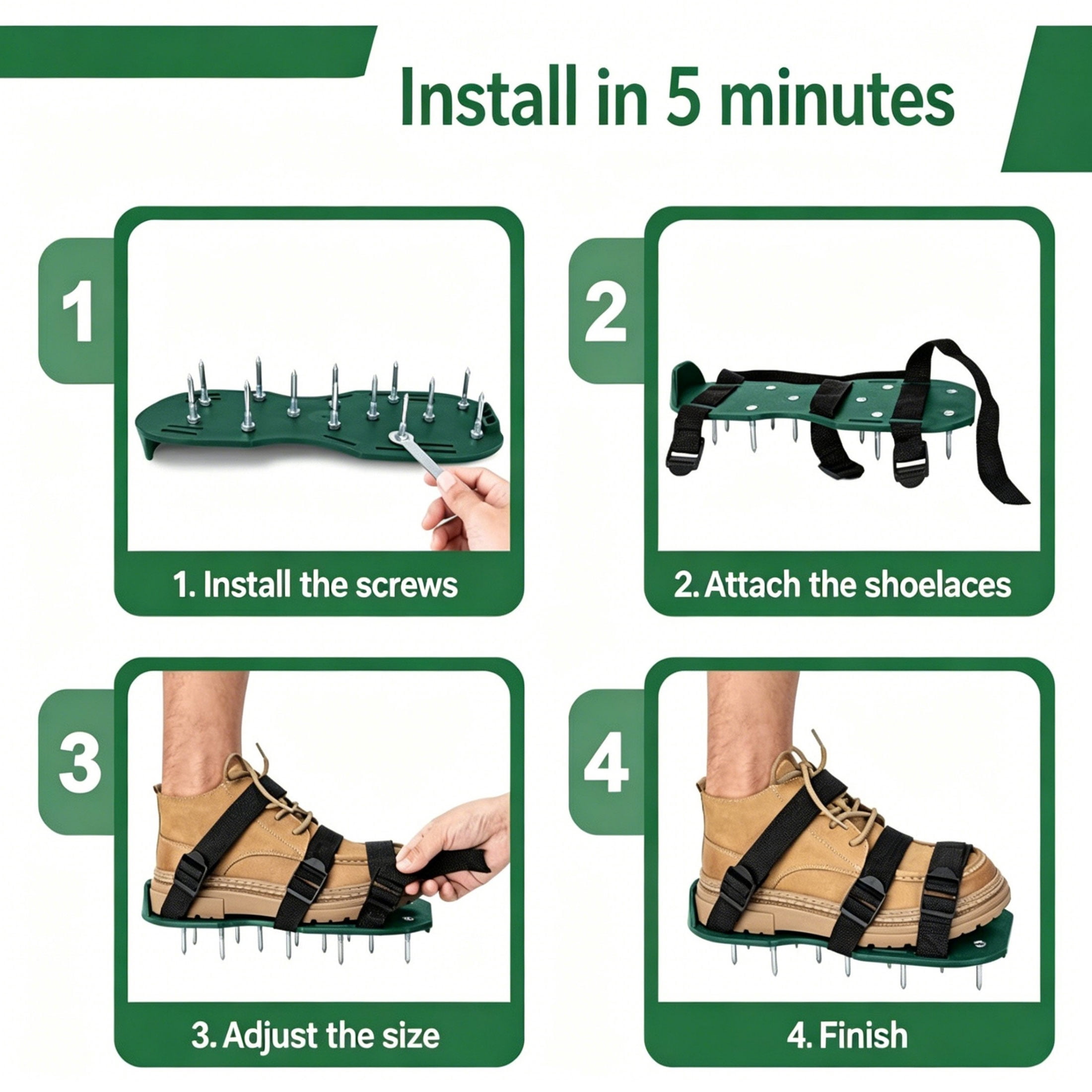 Install in 5 minutes

1

1. Install the screws

2

2. Attach the shoelaces

3

3. Adjust the size

4

4. Finish