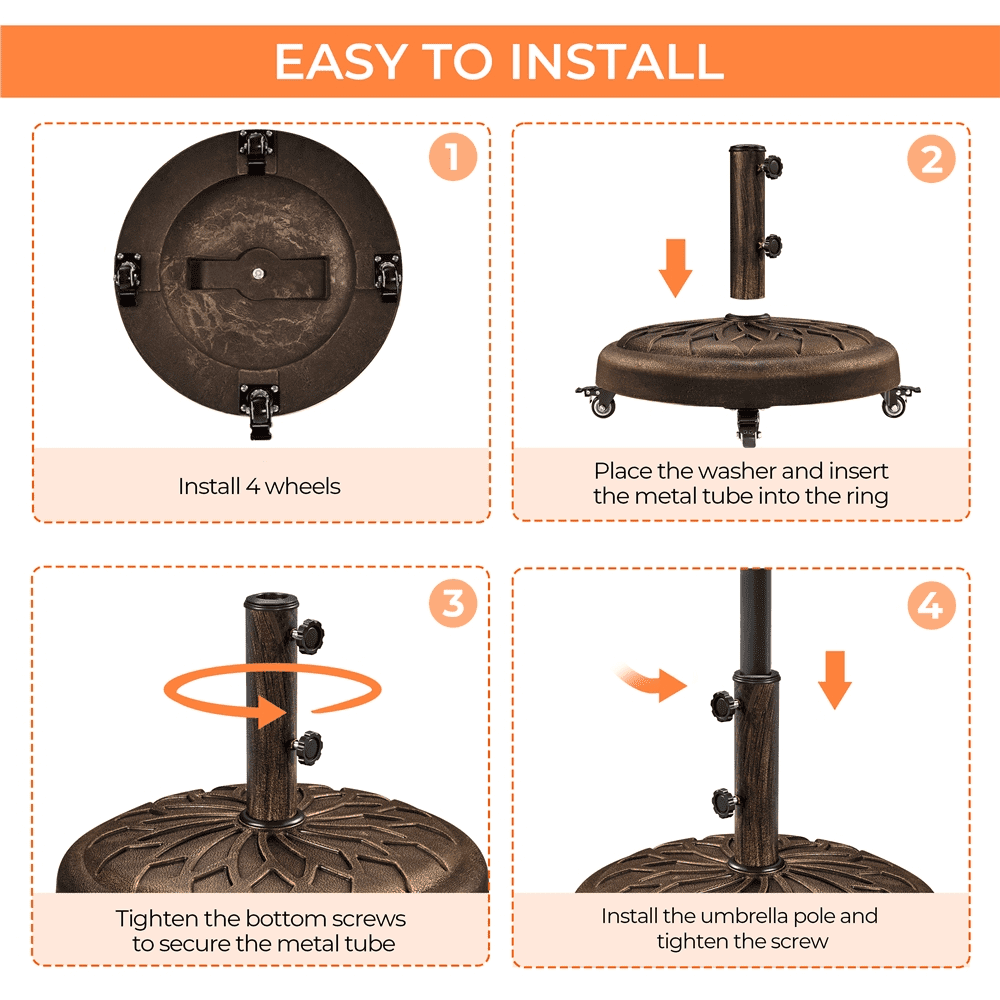 EASY TO INSTALL

1

Install 4 wheels

2

Place the washer and insert the metal tube into the ring

3

Tighten the bottom screws to secure the metal tube

4

Install the umbrella pole and tighten the screw