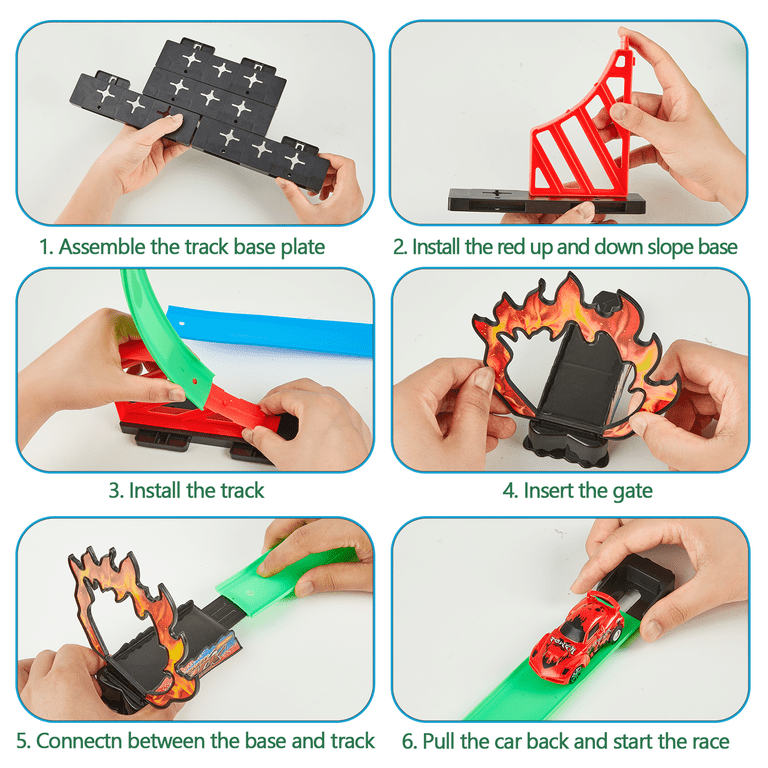 1. Assemble the track base plate

2. Install the red up and down slope base

3. Install the track

4. Insert the gate

5. Connectn between the base and track

6. Pull the car back and start the race