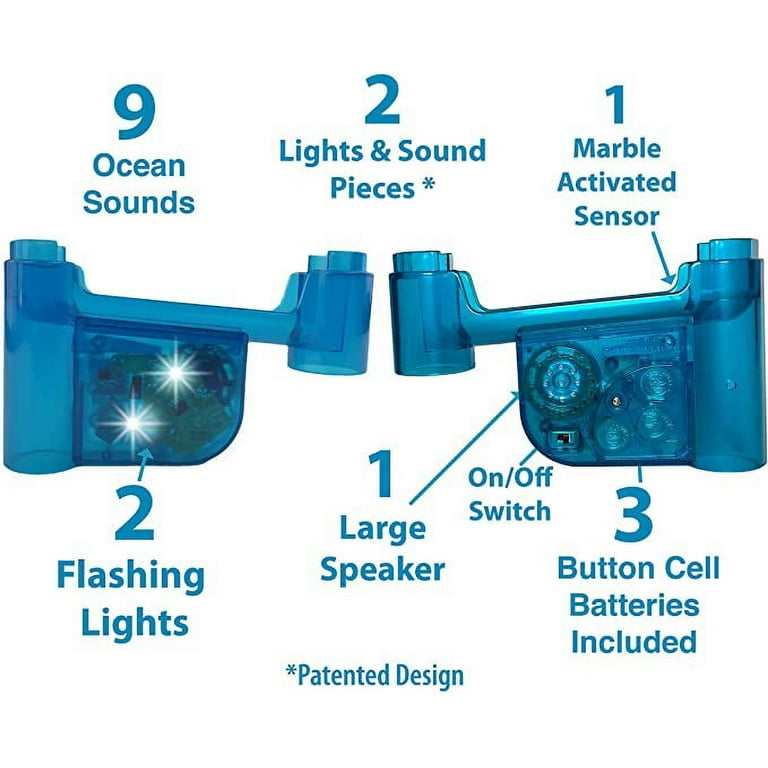 9
Ocean
Sounds

2
Lights & Sound
Pieces *

1
Marble
Activated
Sensor

2
Flashing
Lights

1
Large
Speaker

On/Off
Switch

3
Button Cell
Batteries
Included

*Patented Design