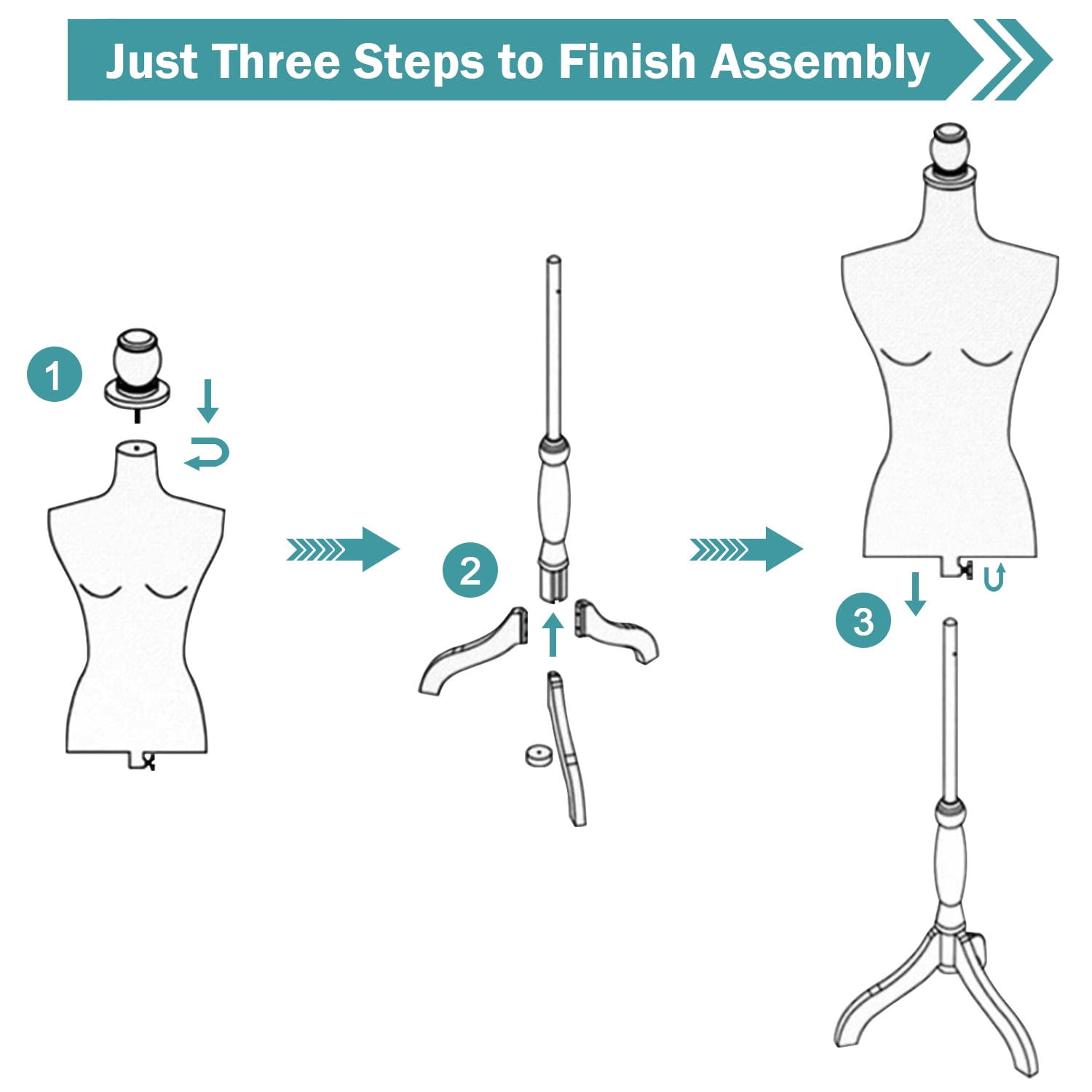 Just Three Steps to Finish Assembly

1

2

3