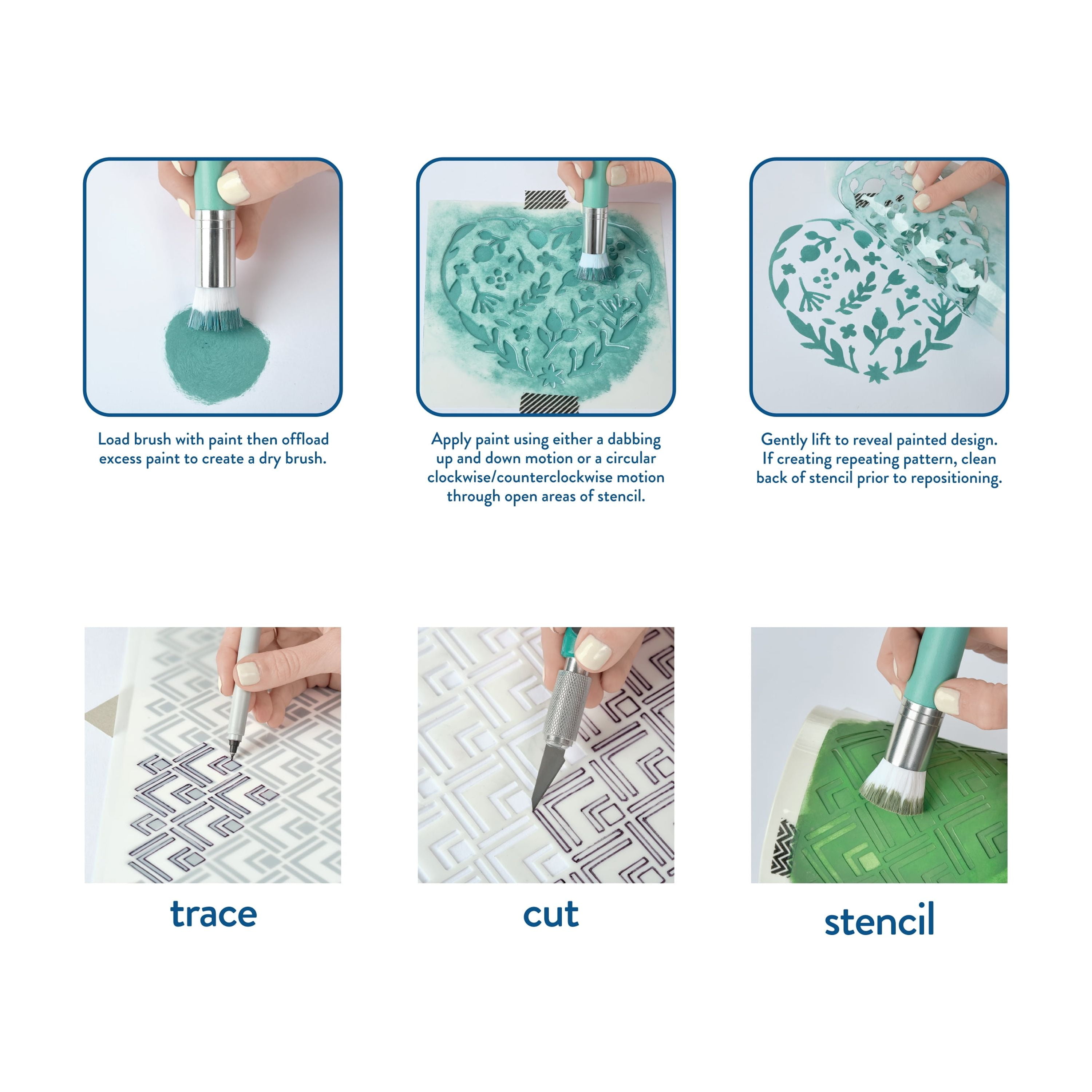 Load brush with paint then offload excess paint to create a dry brush.

Apply paint using either a dabbing up and down motion or a circular clockwise/counterclockwise motion through open areas of stencil.

Gently lift to reveal painted design. If creating repeating pattern, clean back of stencil prior to repositioning.

trace

cut

stencil