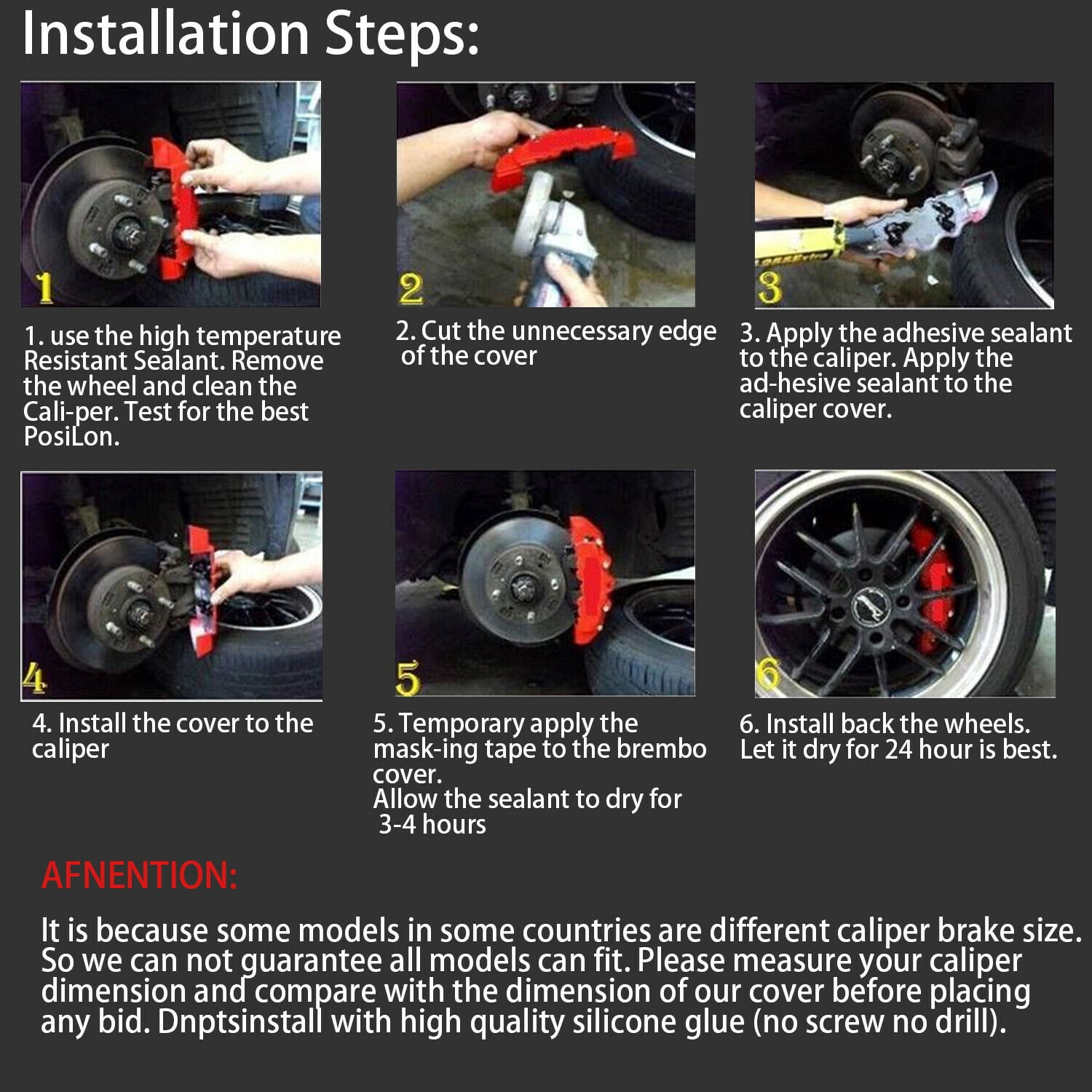 Installation Steps:

1

1. use the high temperature Resistant Sealant. Remove the wheel and clean the Cali-per. Test for the best PosiLon.

2

2. Cut the unnecessary edge of the cover

3

3. Apply the adhesive sealant to the caliper. Apply the ad-hesive sealant to the caliper cover.

4

4. Install the cover to the caliper

5

5. Temporary apply the mask-ing tape to the brembo cover.
Allow the sealant to dry for 3-4 hours

6

6. Install back the wheels. Let it dry for 24 hour is best.

AFNENTION:

It is because some models in some countries are different caliper brake size. So we can not guarantee all models can fit. Please measure your caliper dimension and compare with the dimension of our cover before placing any bid. Dnptsinstall with high quality silicone glue (no screw no drill).