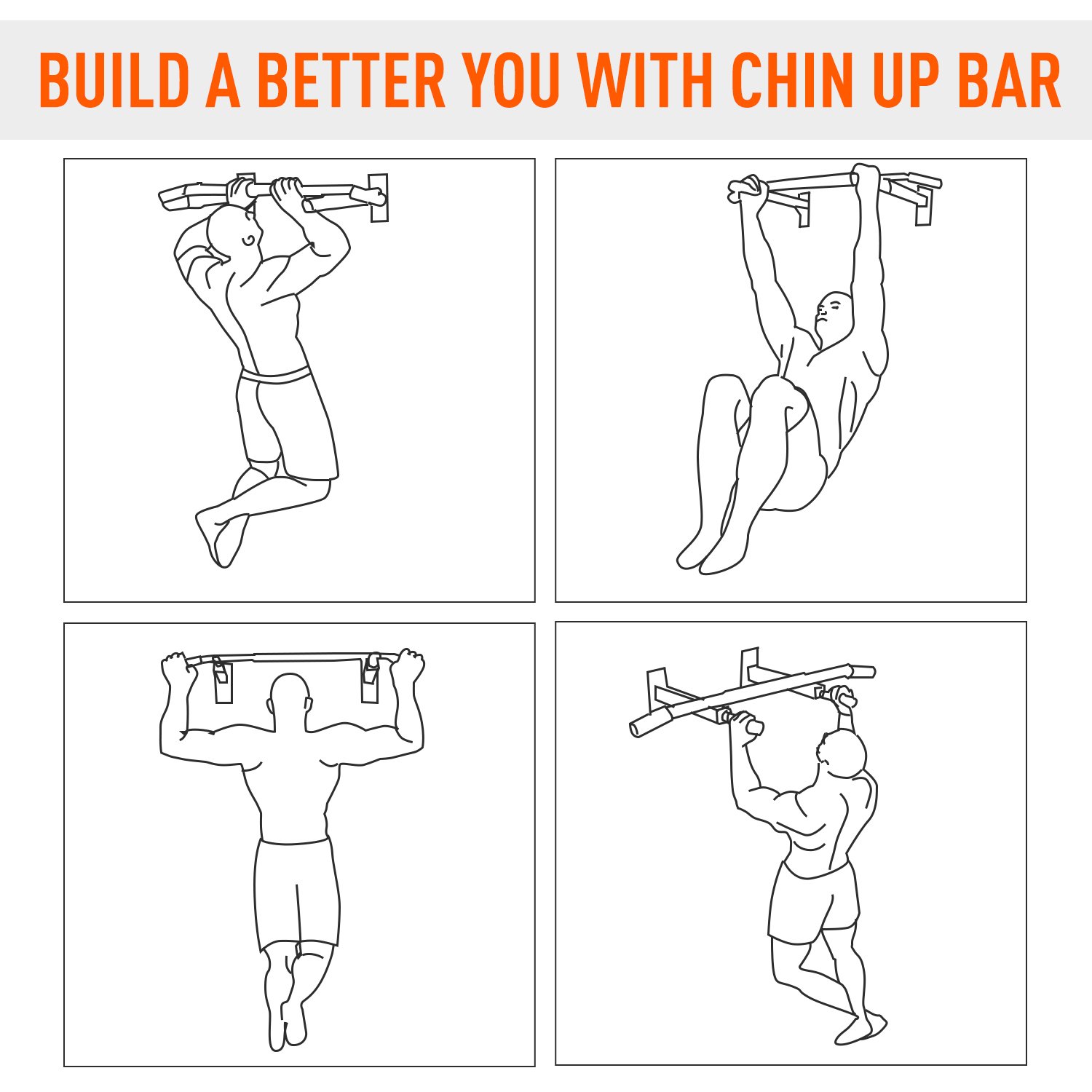 BUILD A BETTER YOU WITH CHIN UP BAR