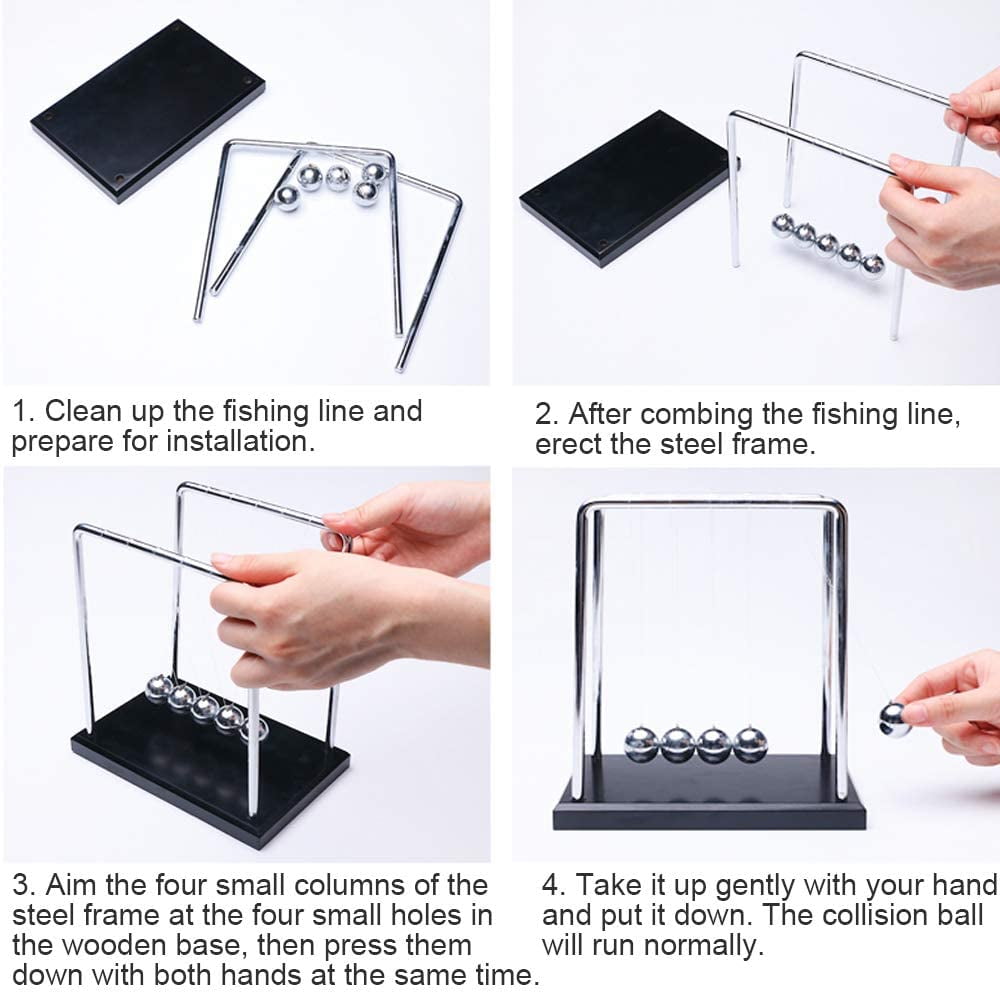 1. Clean up the fishing line and prepare for installation.

2. After combing the fishing line, erect the steel frame.

3. Aim the four small columns of the steel frame at the four small holes in the wooden base, then press them down with both hands at the same time.

4. Take it up gently with your hand and put it down. The collision ball will run normally.