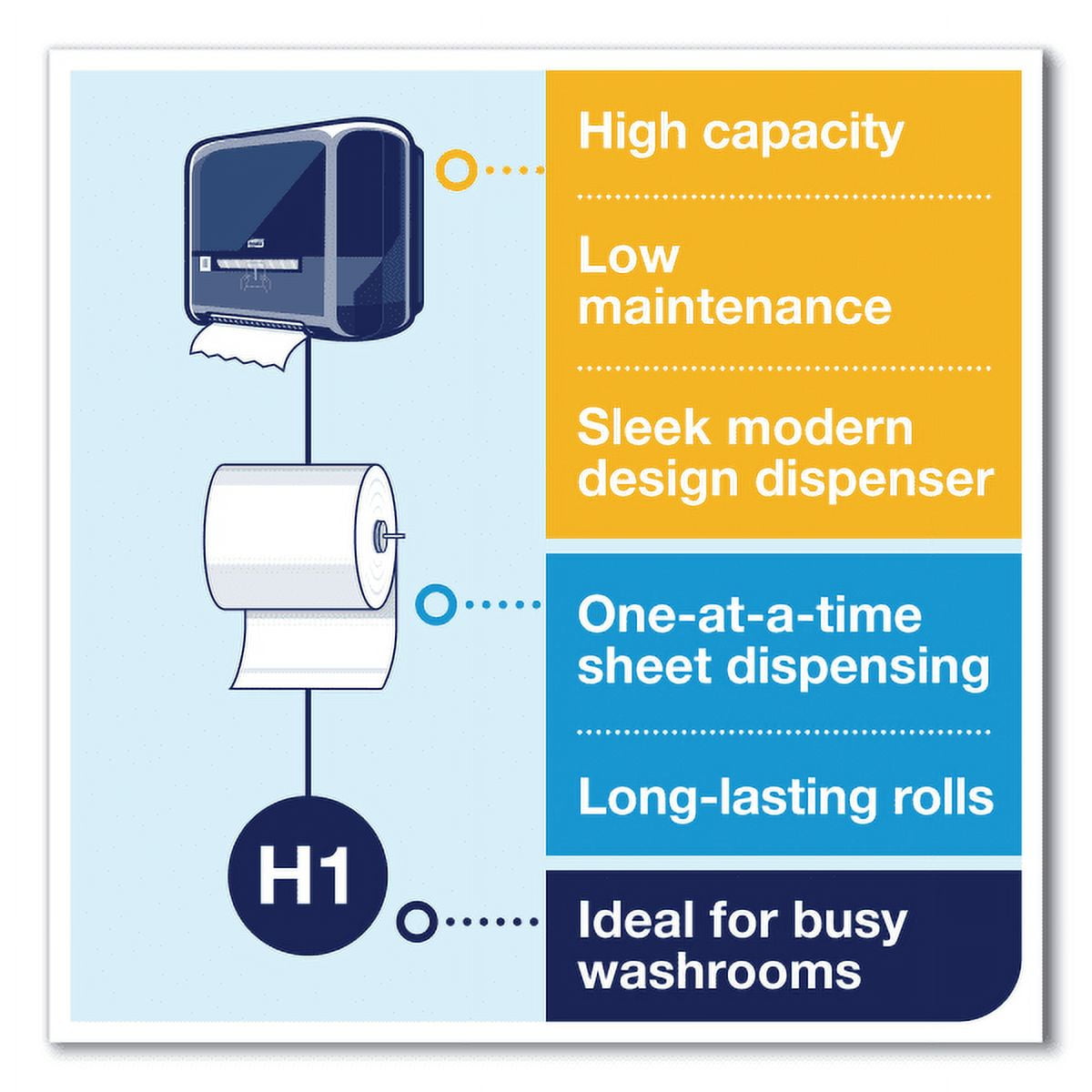 High capacity

Low maintenance

Sleek modern design dispenser

One-at-a-time sheet dispensing

Long-lasting rolls

H1

Ideal for busy washrooms