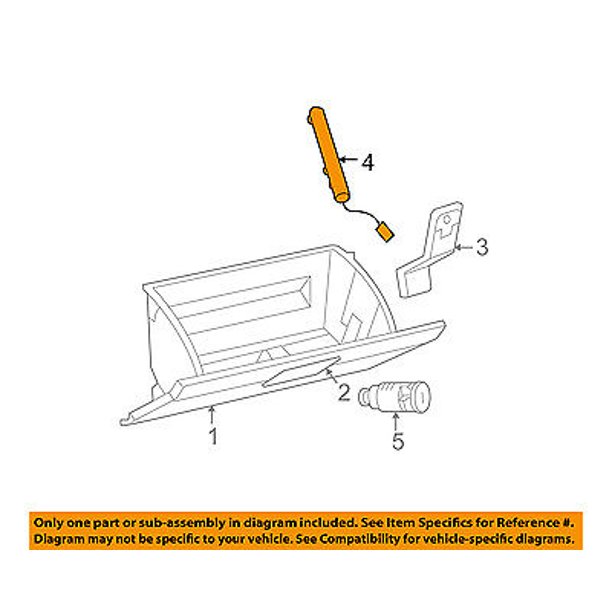 4

3

2

1

5

Only one part or sub-assembly in diagram included. See Item Specifics for Reference #.
Diagram may not be specific to your vehicle. See Compatibility for vehicle-specific diagrams.