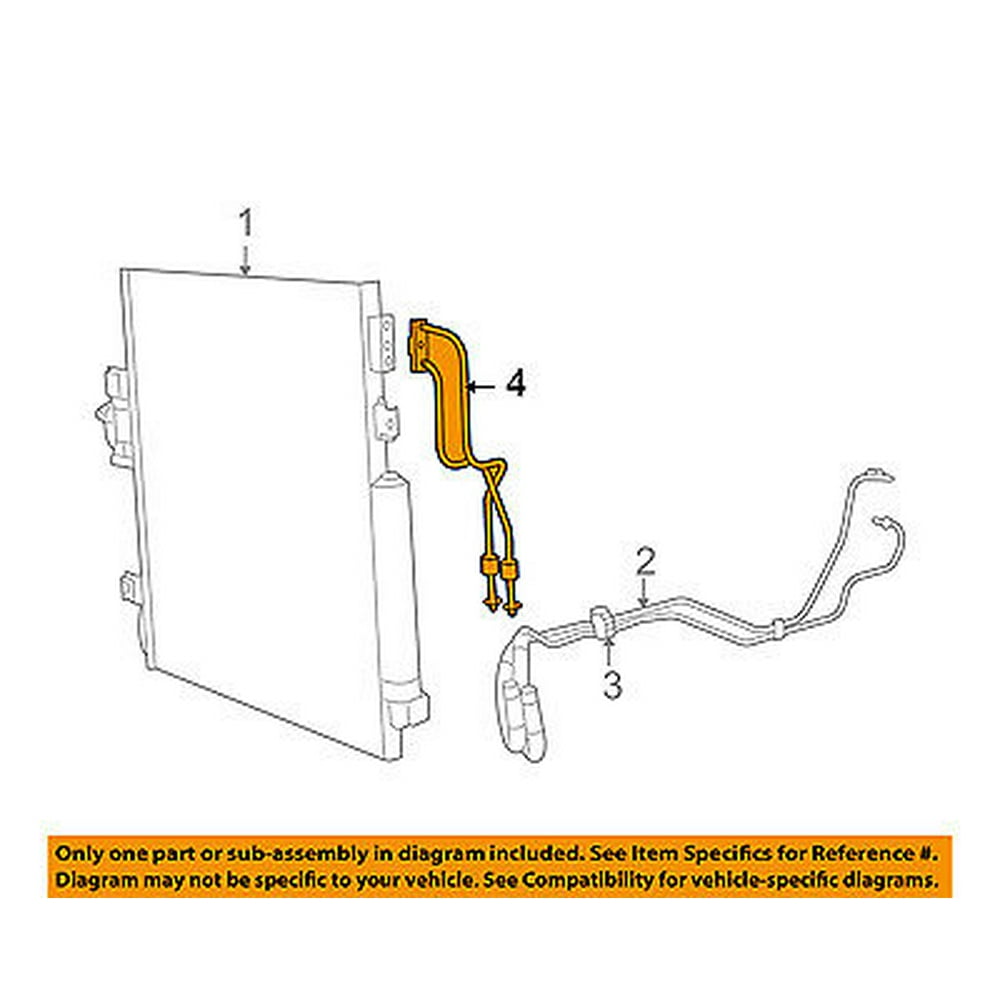 1
4
2
3

Only one part or sub-assembly in diagram included. See Item Specifics for Reference #.
Diagram may not be specific to your vehicle. See Compatibility for vehicle-specific diagrams.