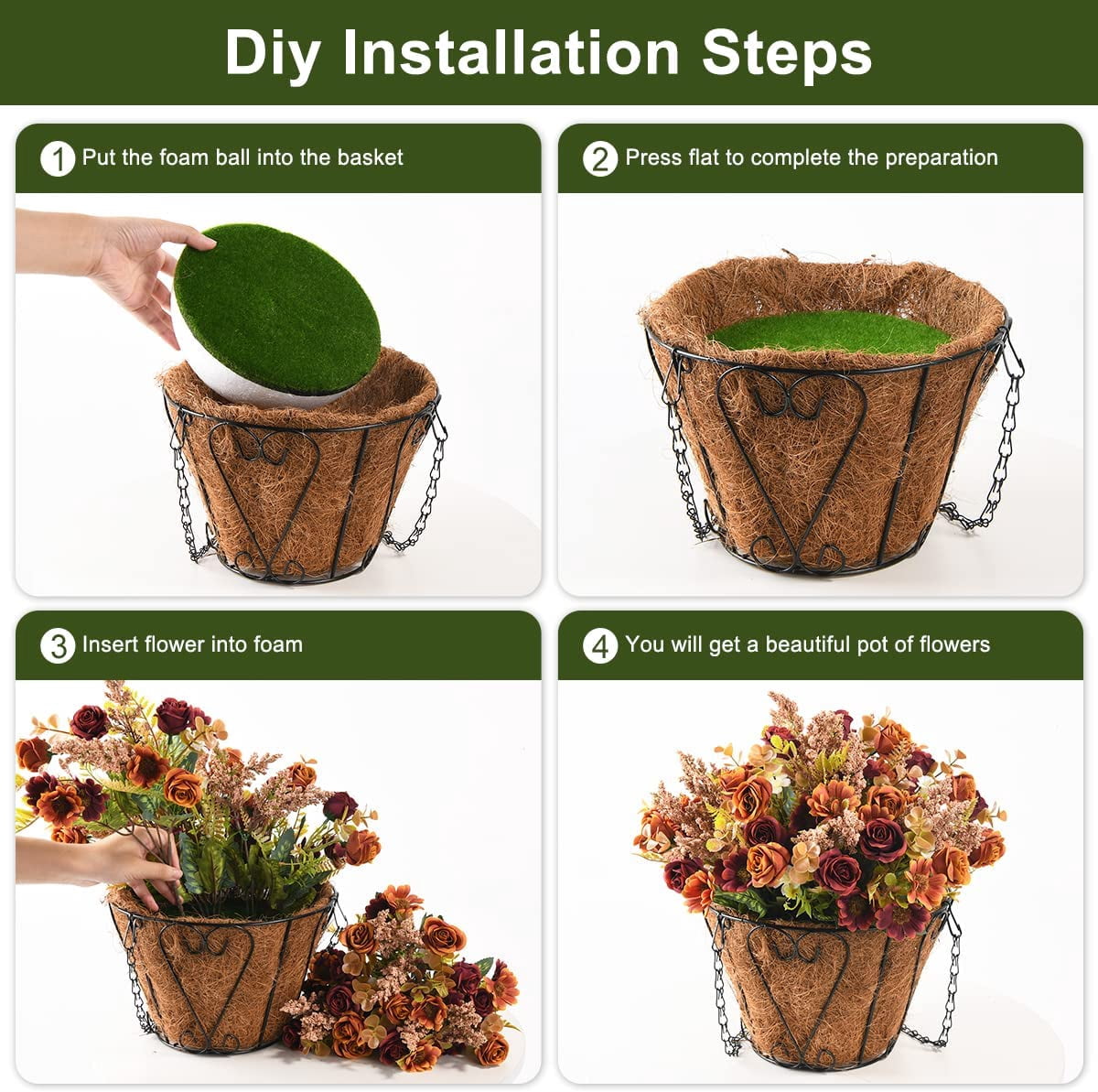 Diy Installation Steps

1 Put the foam ball into the basket

2 Press flat to complete the preparation

3 Insert flower into foam

4 You will get a beautiful pot of flowers