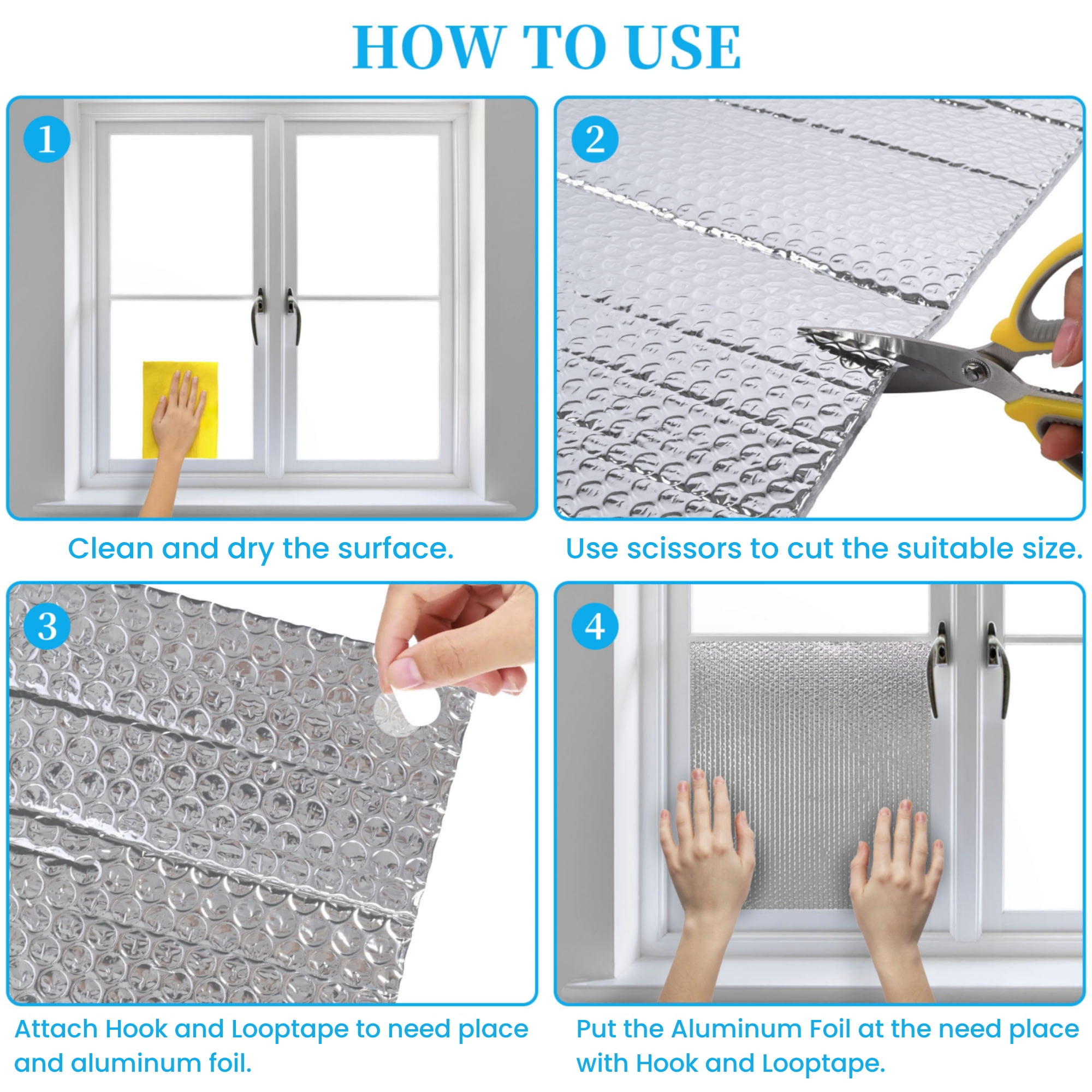 HOW TO USE

1

Clean and dry the surface.

2

Use scissors to cut the suitable size.

3

Attach Hook and Looptape to need place and aluminum foil.

4

Put the Aluminum Foil at the need place with Hook and Looptape.