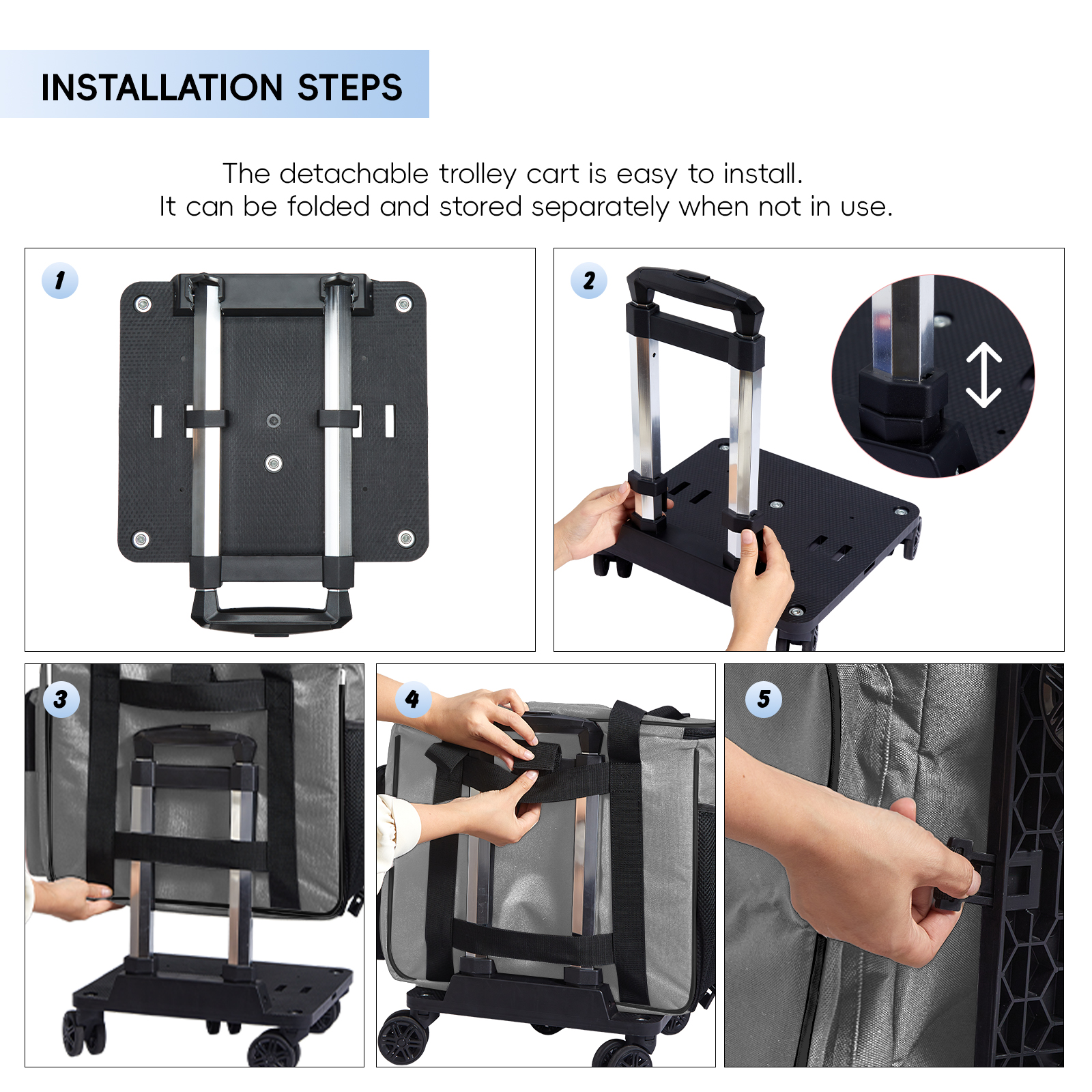 INSTALLATION STEPS

The detachable trolley cart is easy to install.
It can be folded and stored separately when not in use.

1

2

3

4

5