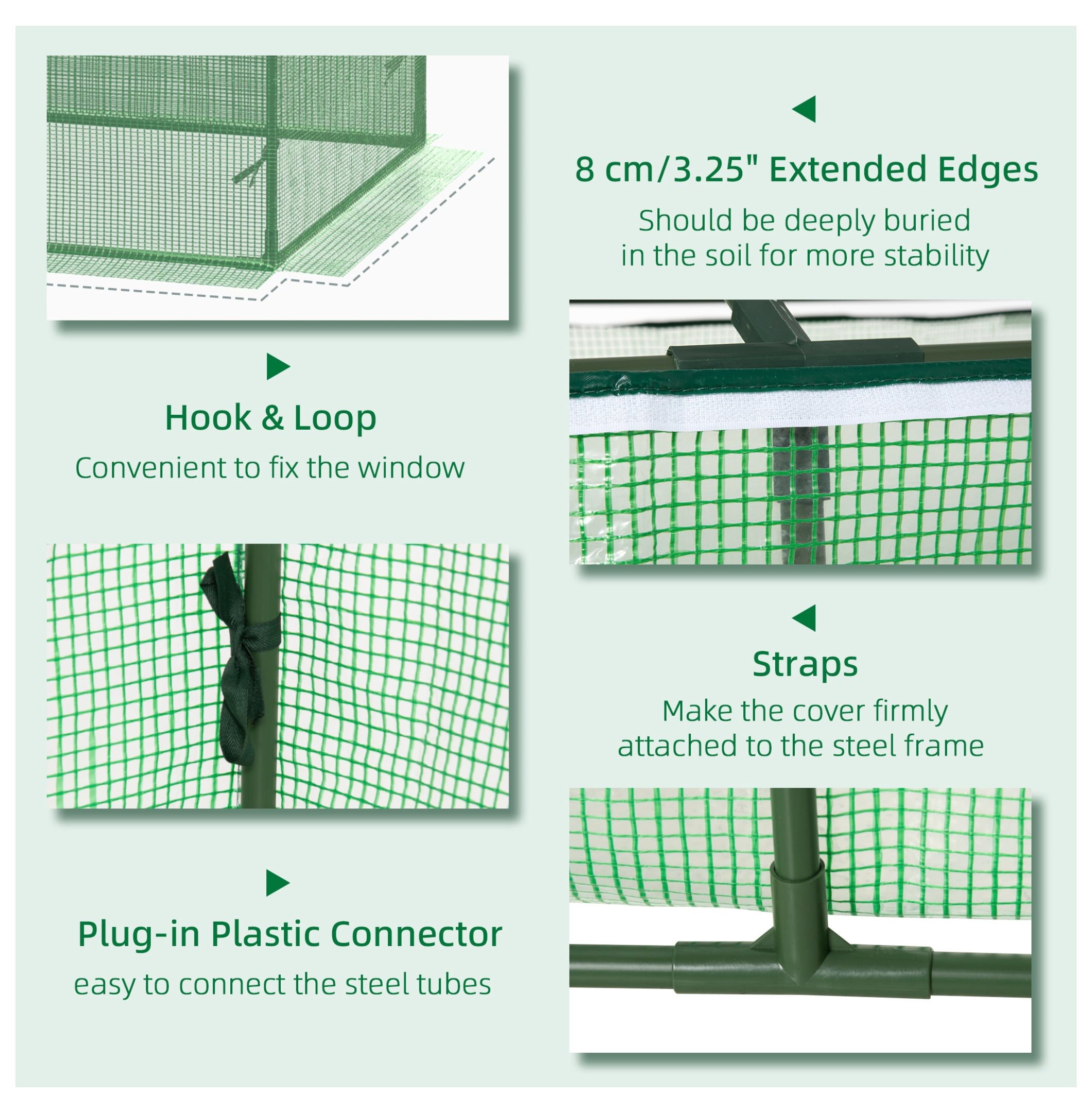 8 cm/3.25" Extended Edges

Should be deeply buried in the soil for more stability

Hook & Loop

Convenient to fix the window

Straps

Make the cover firmly attached to the steel frame

Plug-in Plastic Connector

easy to connect the steel tubes