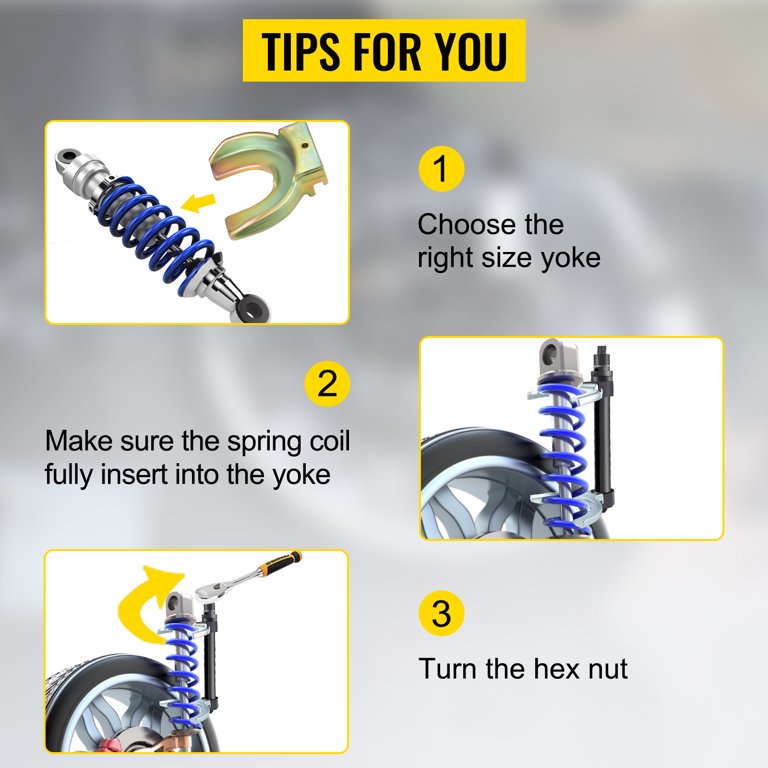 TIPS FOR YOU

1

Choose the right size yoke

2

Make sure the spring coil fully insert into the yoke

3

Turn the hex nut