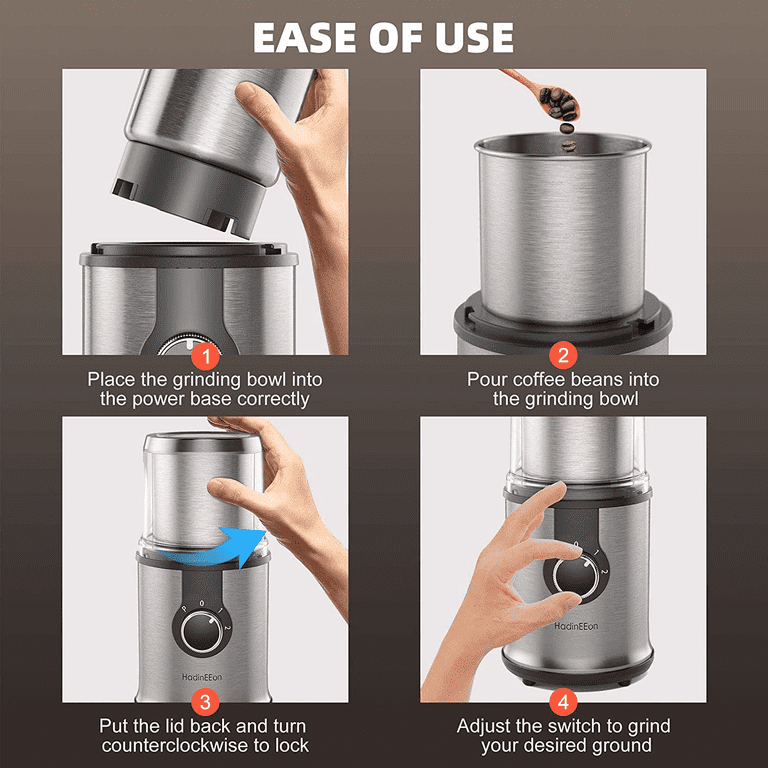 EASE OF USE

1
Place the grinding bowl into the power base correctly

2
Pour coffee beans into the grinding bowl

P 0 1 2
HadinEEon

3
Put the lid back and turn counterclockwise to lock

0 1 2
HadinEEon

4
Adjust the switch to grind your desired ground