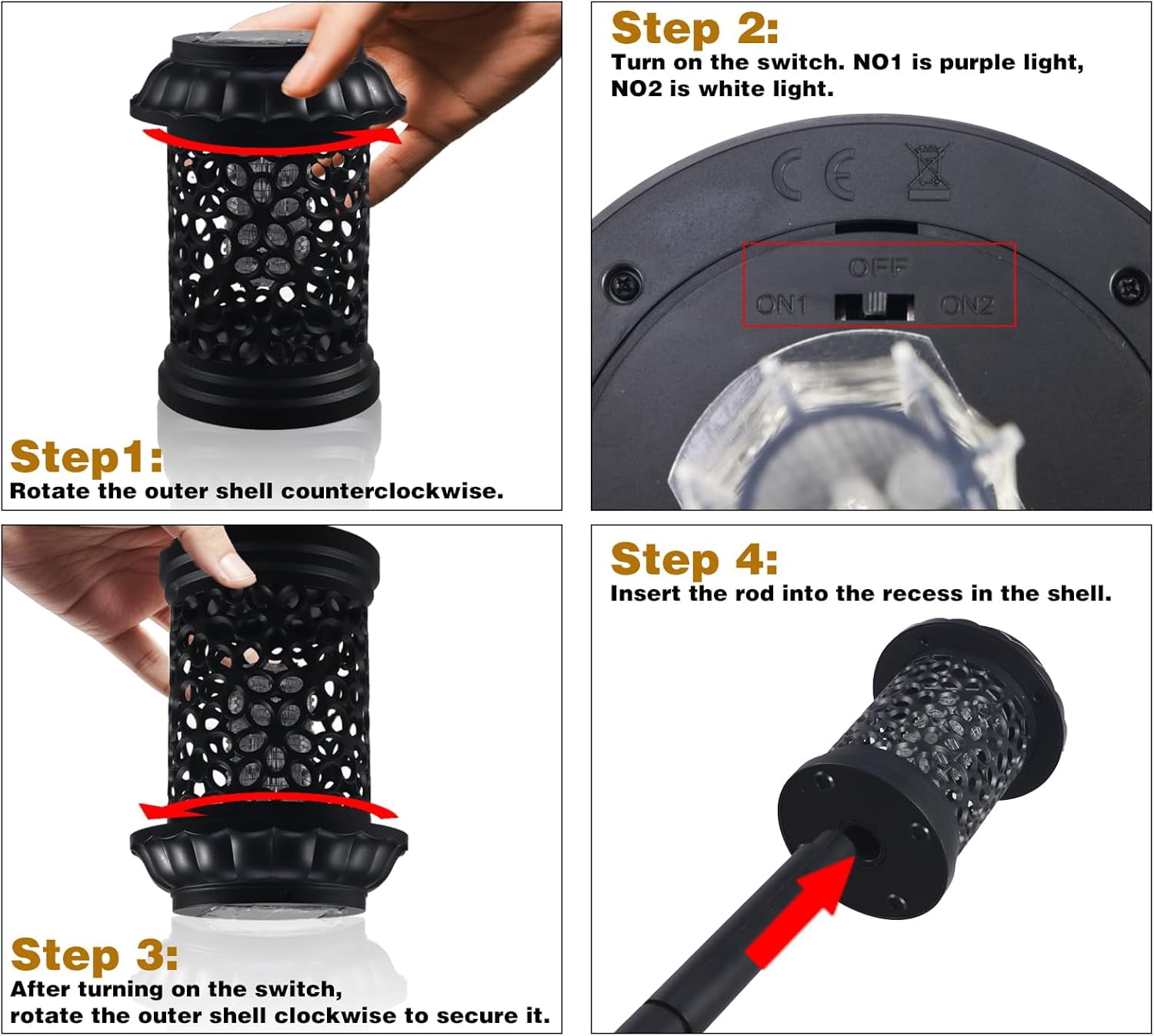 Step1:
Rotate the outer shell counterclockwise.

Step 2:
Turn on the switch. NO1 is purple light, NO2 is white light.

CE

OFF
ON1 ON2

Step 3:
After turning on the switch, rotate the outer shell clockwise to secure it.

Step 4:
Insert the rod into the recess in the shell.