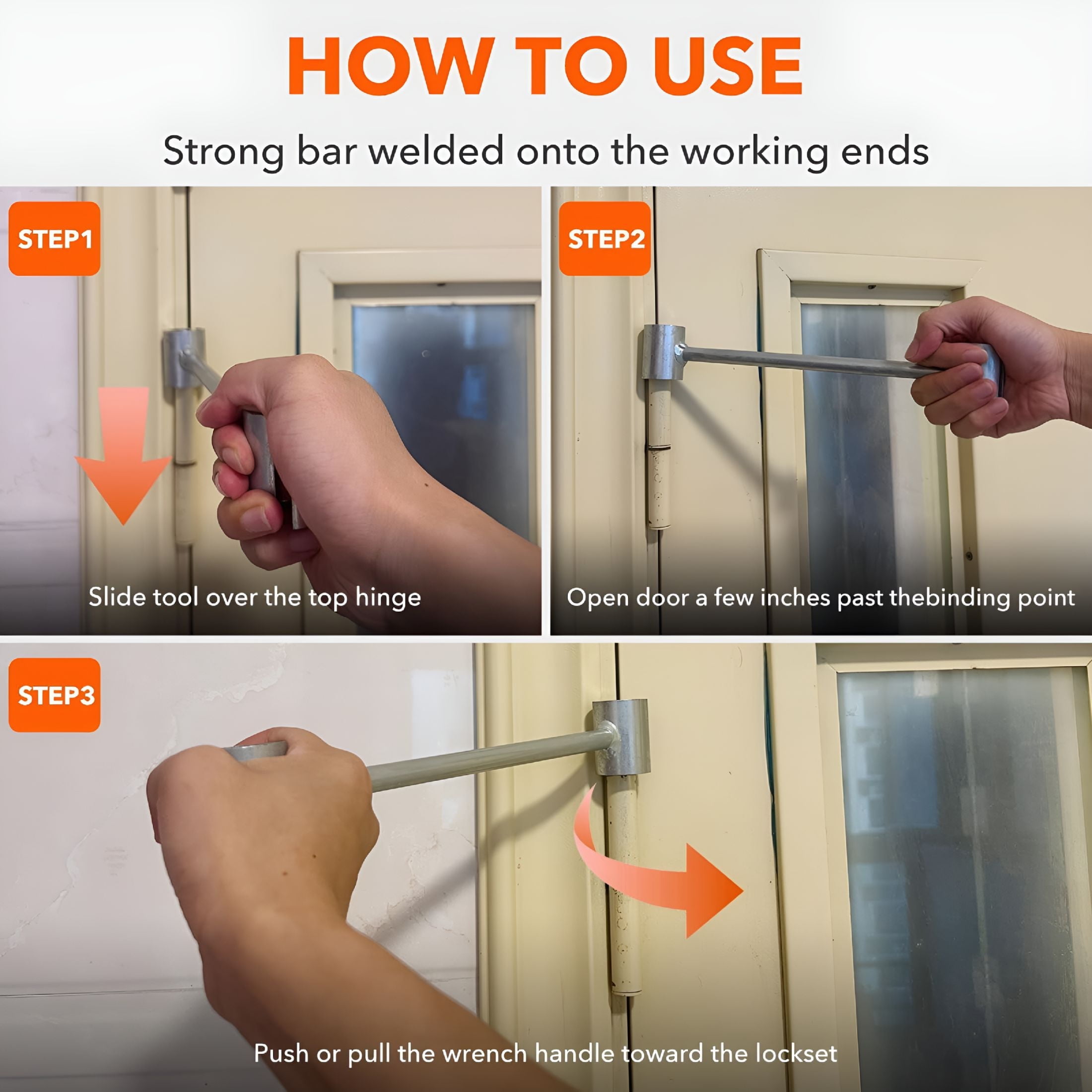 HOW TO USE

Strong bar welded onto the working ends

STEP1

Slide tool over the top hinge

STEP2

Open door a few inches past thebinding point

STEP3

Push or pull the wrench handle toward the lockset