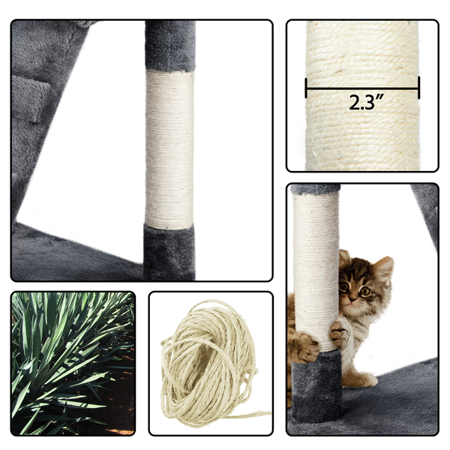 2.3"