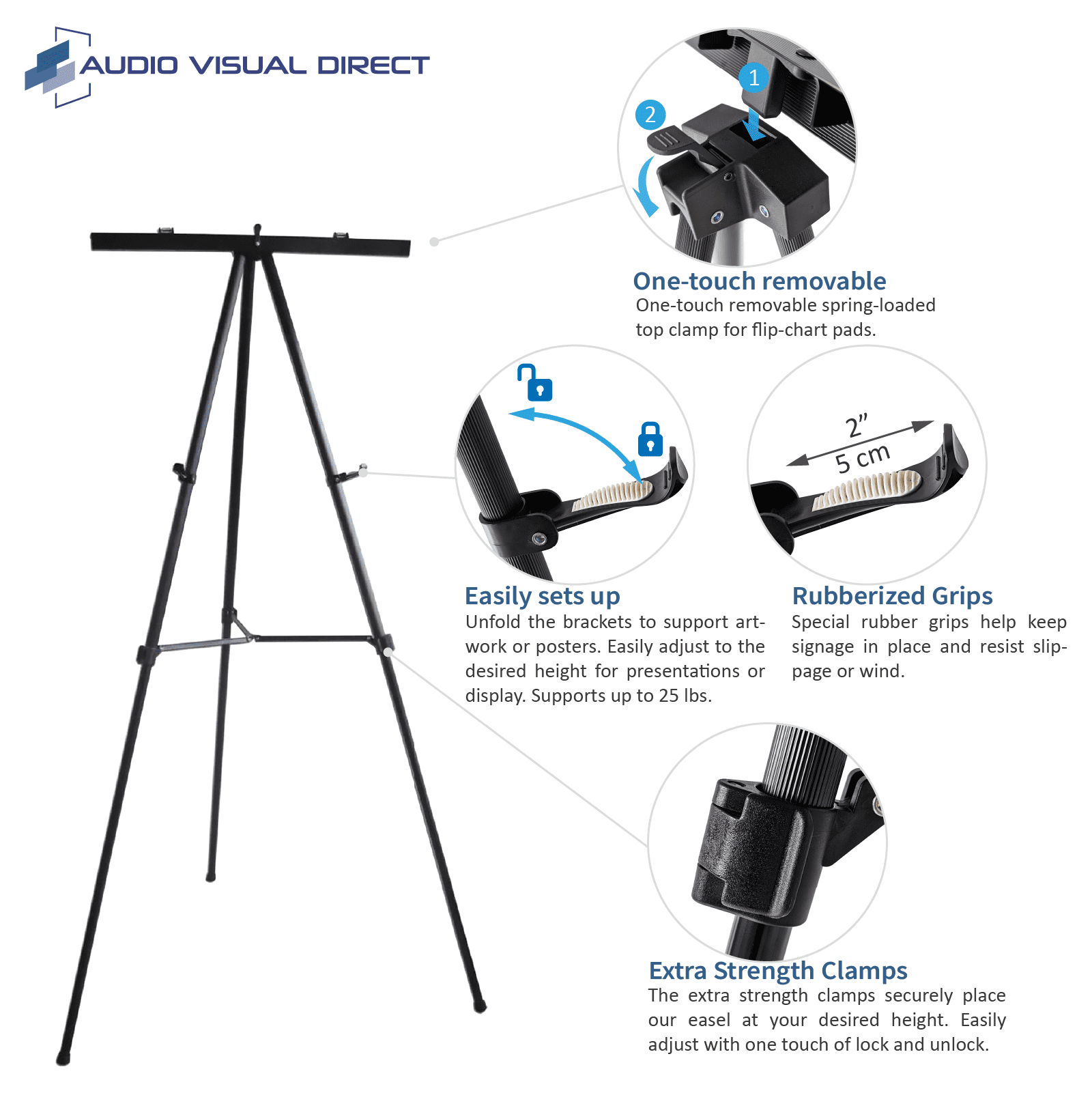 AUDIO VISUAL DIRECT

1

2

One-touch removable
One-touch removable spring-loaded top clamp for flip-chart pads.

2"
5 cm

Easily sets up
Unfold the brackets to support artwork or posters. Easily adjust to the desired height for presentations or display. Supports up to 25 lbs.

Rubberized Grips
Special rubber grips help keep signage in place and resist slippage or wind.

Extra Strength Clamps
The extra strength clamps securely place our easel at your desired height. Easily adjust with one touch of lock and unlock.