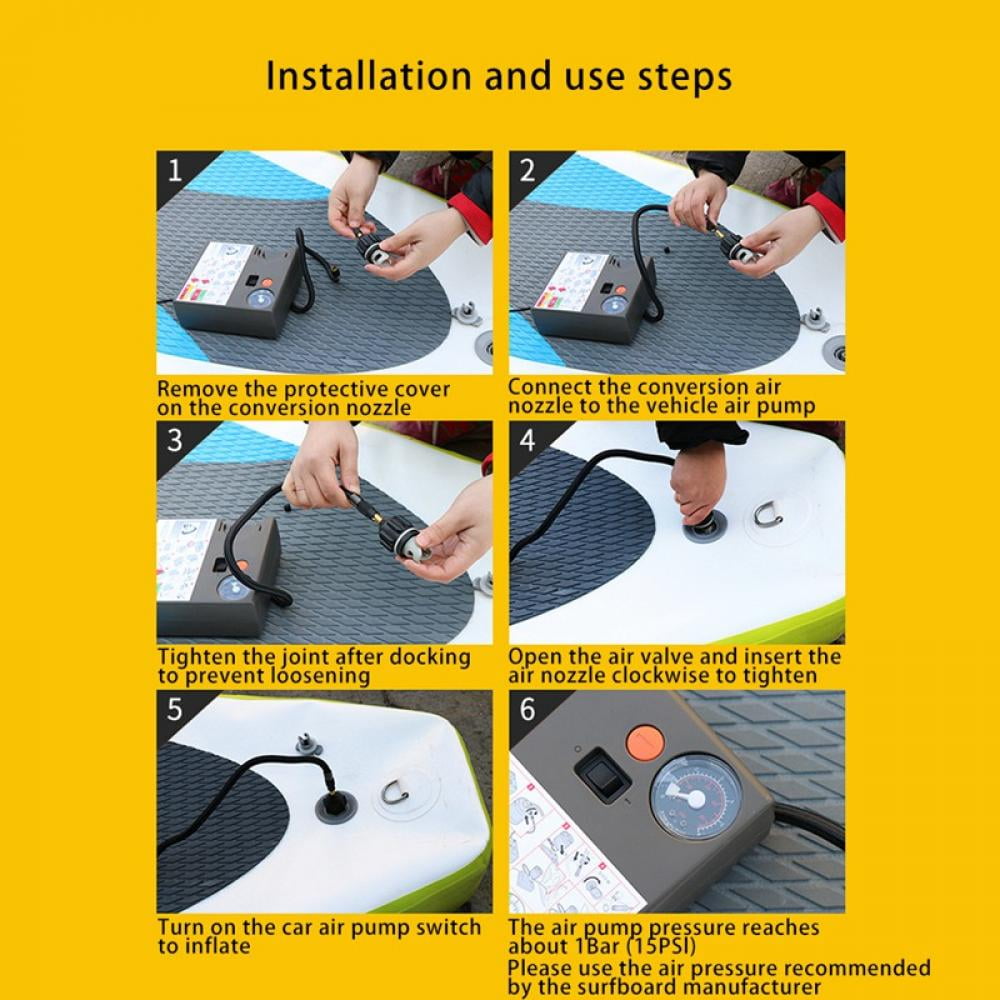 Installation and use steps

1

Remove the protective cover on the conversion nozzle

2

Connect the conversion air nozzle to the vehicle air pump

3

Tighten the joint after docking to prevent loosening

4

Open the air valve and insert the air nozzle clockwise to tighten

5

Turn on the car air pump switch to inflate

6

The air pump pressure reaches about 1Bar (15PSI)
Please use the air pressure recommended by the surfboard manufacturer