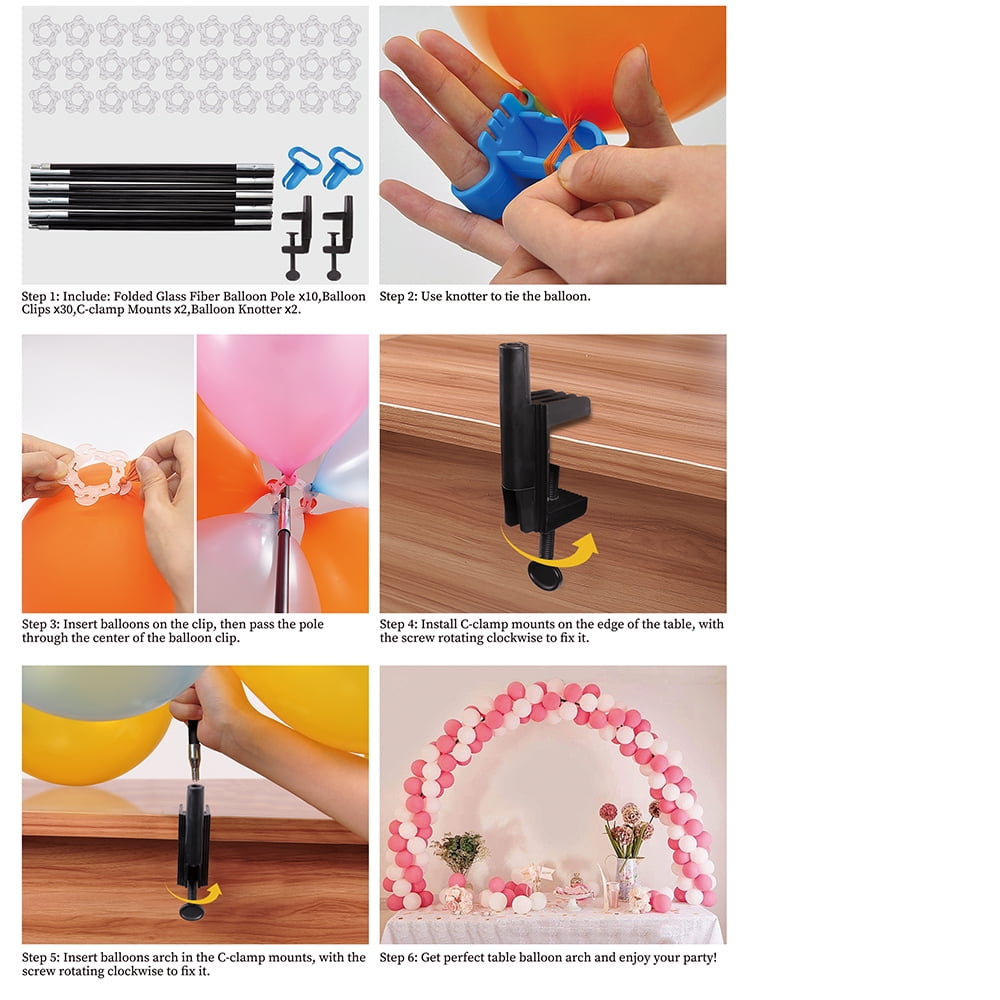 Step 1: Include: Folded Glass Fiber Balloon Pole x10,Balloon Clips x30,C-clamp Mounts x2,Balloon Knotter x2.

Step 2: Use knotter to tie the balloon.

Step 3: Insert balloons on the clip, then pass the pole through the center of the balloon clip.

Step 4: Install C-clamp mounts on the edge of the table, with the screw rotating clockwise to fix it.

Step 5: Insert balloons arch in the C-clamp mounts, with the screw rotating clockwise to fix it.

Step 6: Get perfect table balloon arch and enjoy your party!