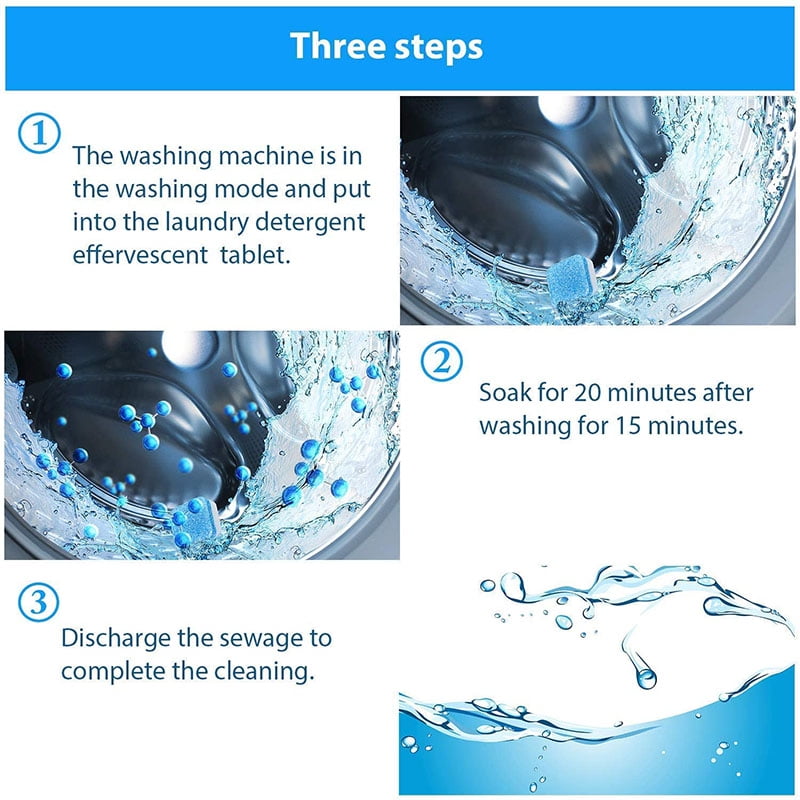 Three steps

①

The washing machine is in the washing mode and put into the laundry detergent effervescent tablet.

②

Soak for 20 minutes after washing for 15 minutes.

③

Discharge the sewage to complete the cleaning.