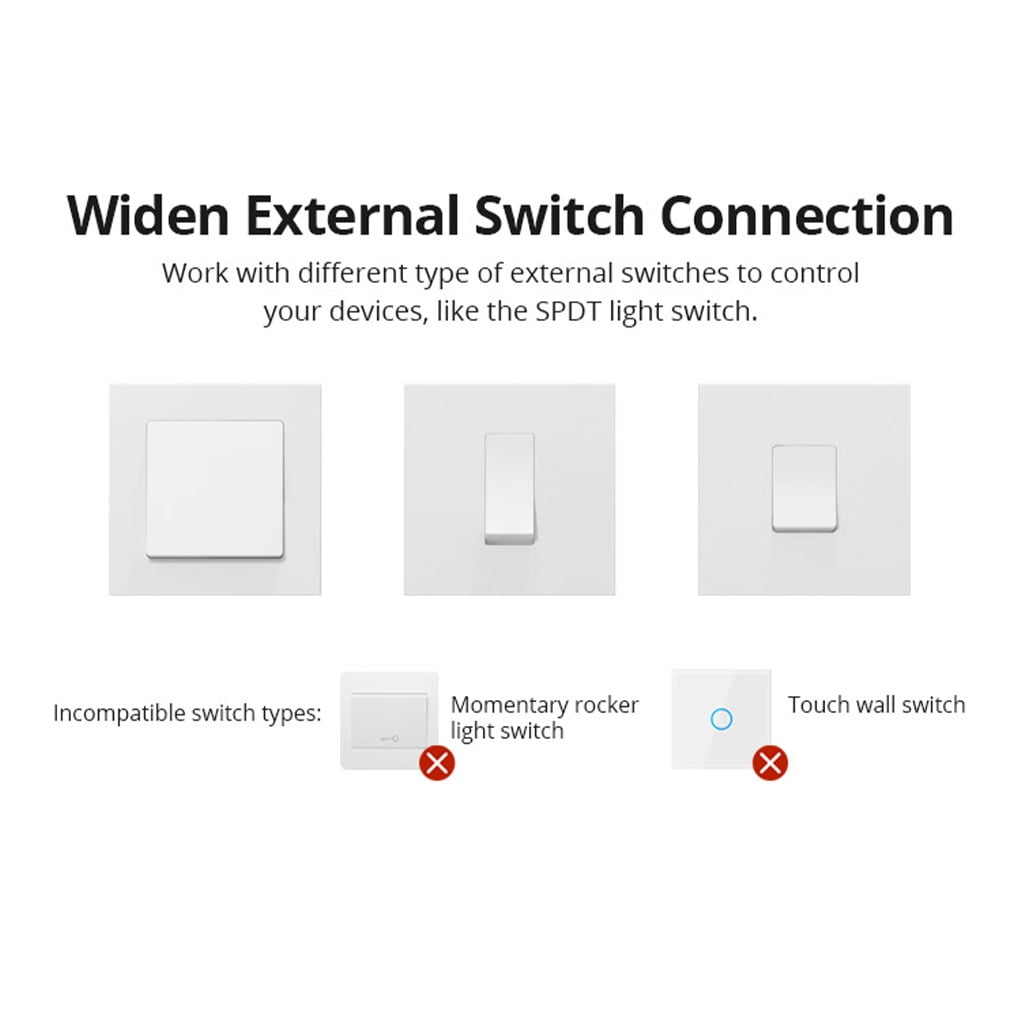 Widen External Switch Connection

Work with different type of external switches to control your devices, like the SPDT light switch.

Incompatible switch types:

Momentary rocker light switch

Touch wall switch