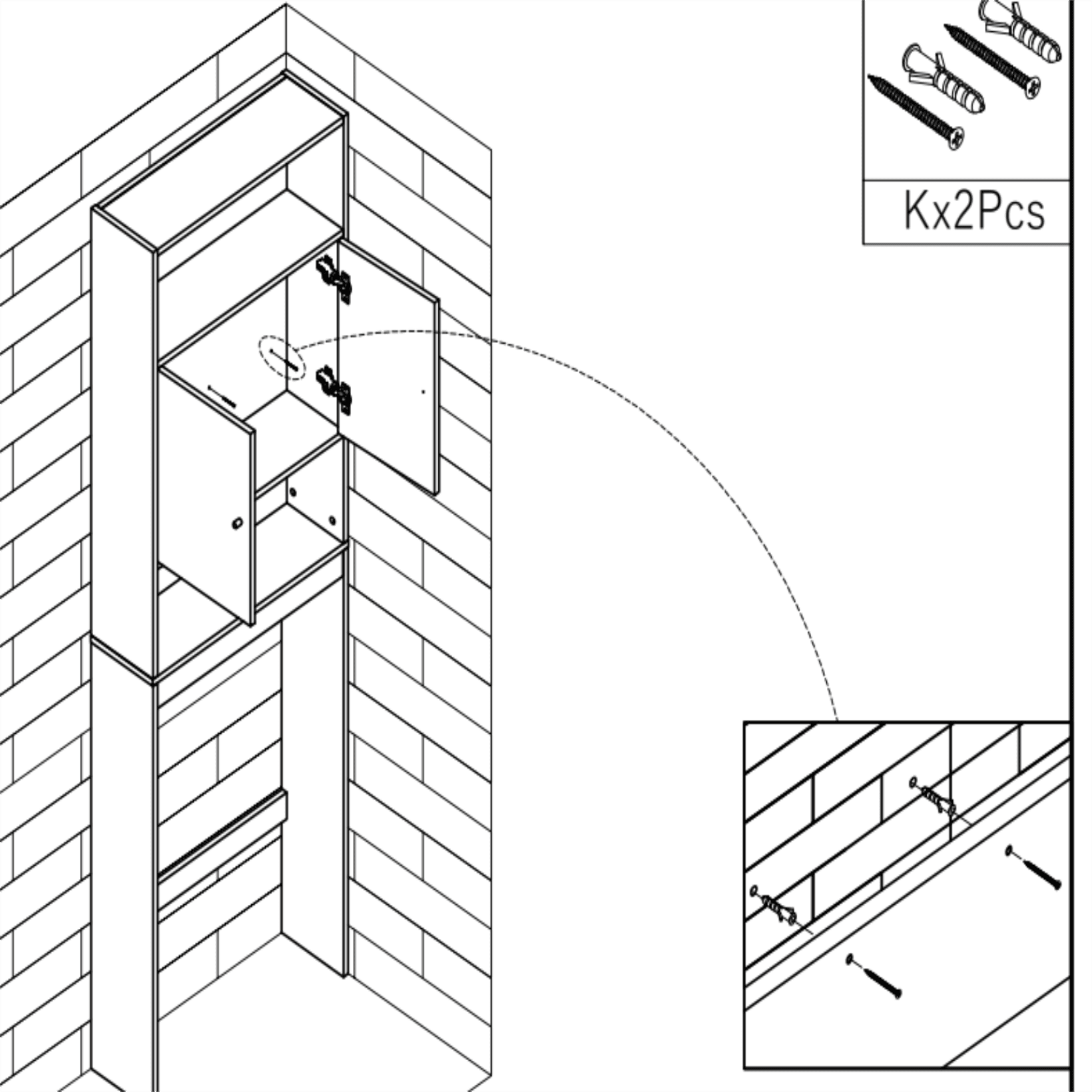 Kx2Pcs