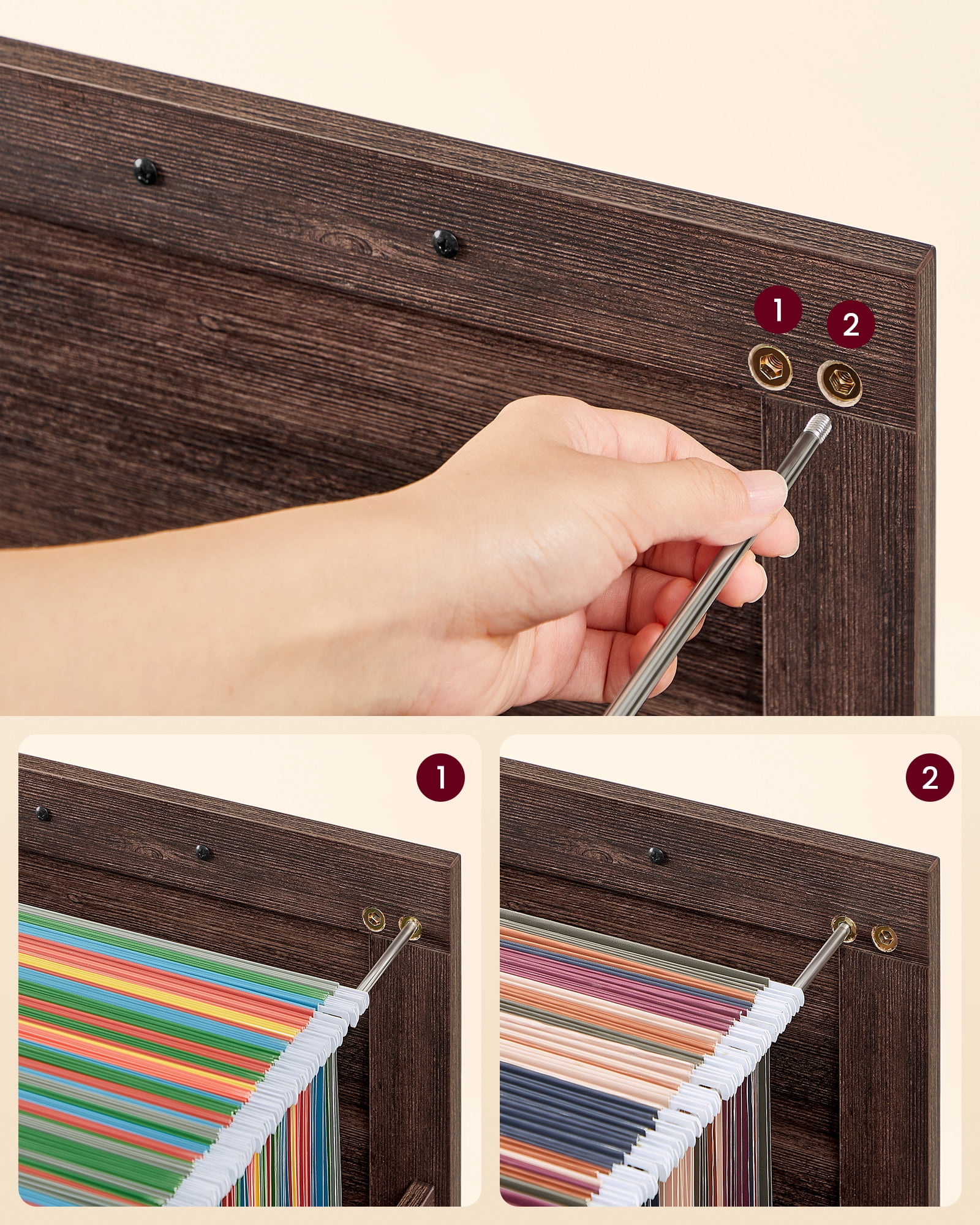 1
2
1
2