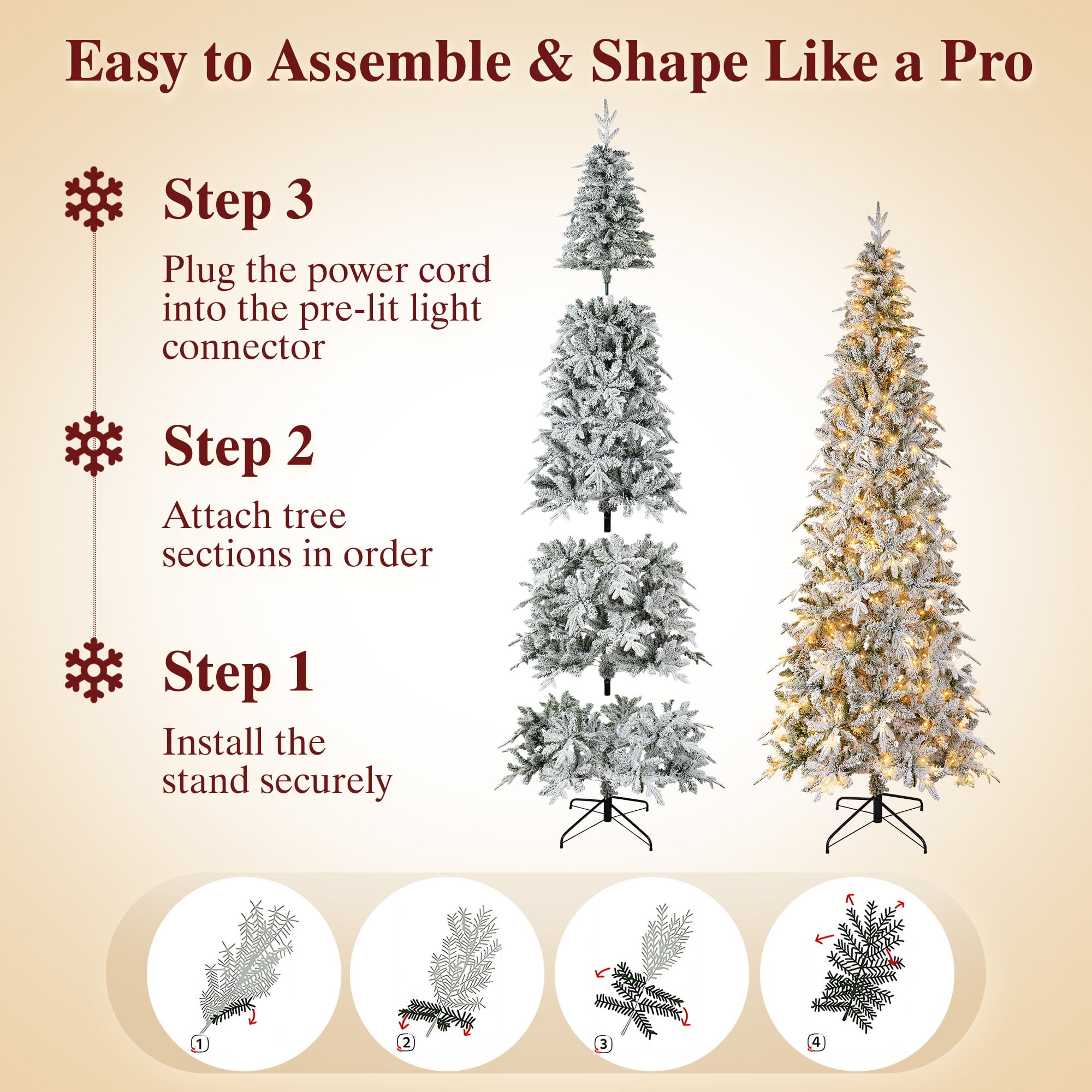 Easy to Assemble & Shape Like a Pro

Step 3

Plug the power cord into the pre-lit light connector

Step 2

Attach tree sections in order

Step 1

Install the stand securely

①

②

③

④