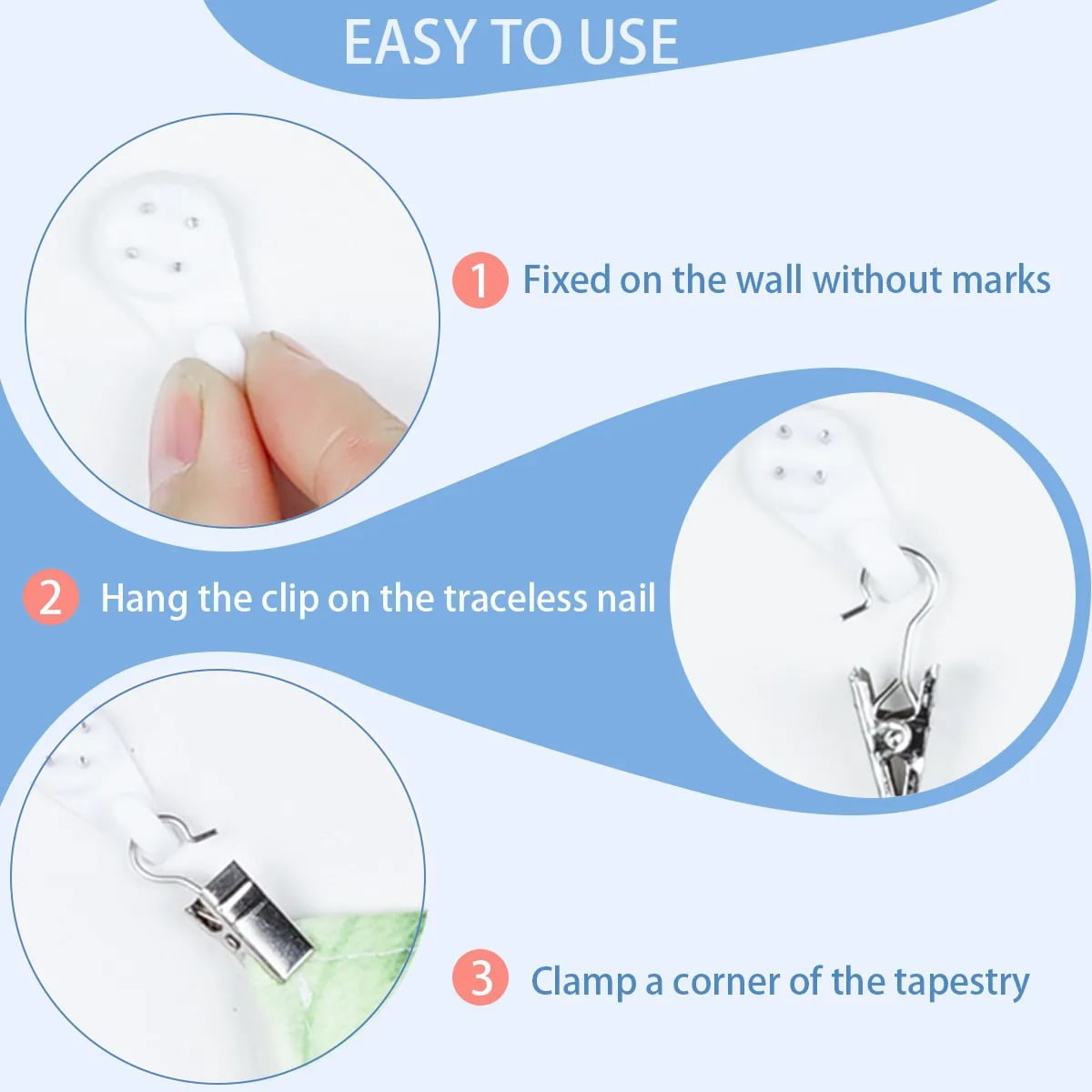 EASY TO USE

1 Fixed on the wall without marks

2 Hang the clip on the traceless nail

3 Clamp a corner of the tapestry