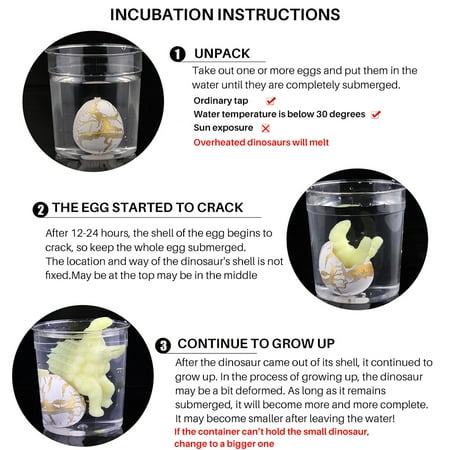 INCUBATION INSTRUCTIONS

1 UNPACK

Take out one or more eggs and put them in the water until they are completely submerged.

Ordinary tap ✓
Water temperature is below 30 degrees ✓
Sun exposure ✗
Overheated dinosaurs will melt

2 THE EGG STARTED TO CRACK

After 12-24 hours, the shell of the egg begins to crack, so keep the whole egg submerged.
The location and way of the dinosaur's shell is not fixed.May be at the top may be in the middle

3 CONTINUE TO GROW UP

After the dinosaur came out of its shell, it continued to grow up. In the process of growing up, the dinosaur may be a bit deformed. As long as it remains submerged, it will become more and more complete. It may become smaller after leaving the water!
If the container can't hold the small dinosaur, change to a bigger one